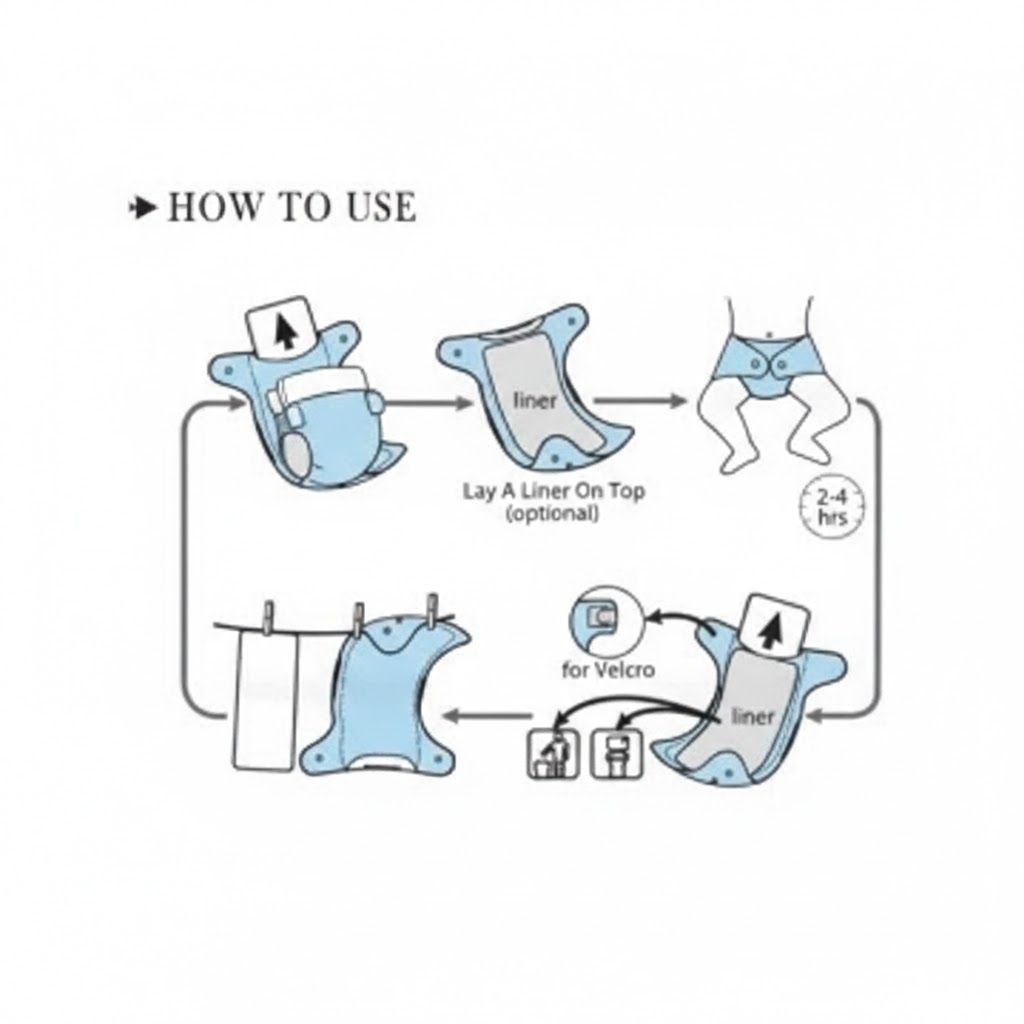 HOW TO USE

liner

Lay A Liner On Top (optional)

2-4 hrs

for Velcro

liner