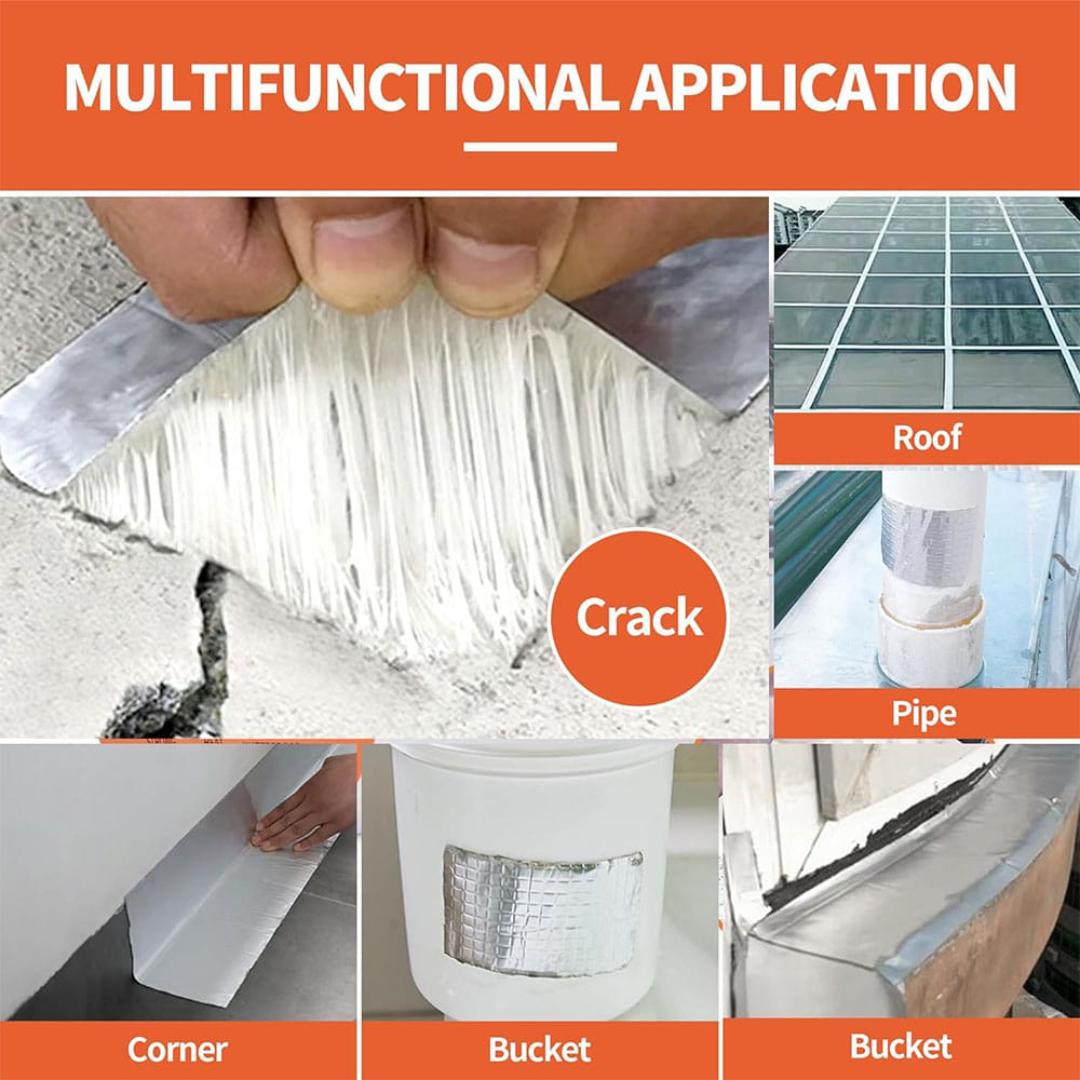 MULTIFUNCTIONAL APPLICATION

Crack

Roof

Pipe

Corner

Bucket

Bucket