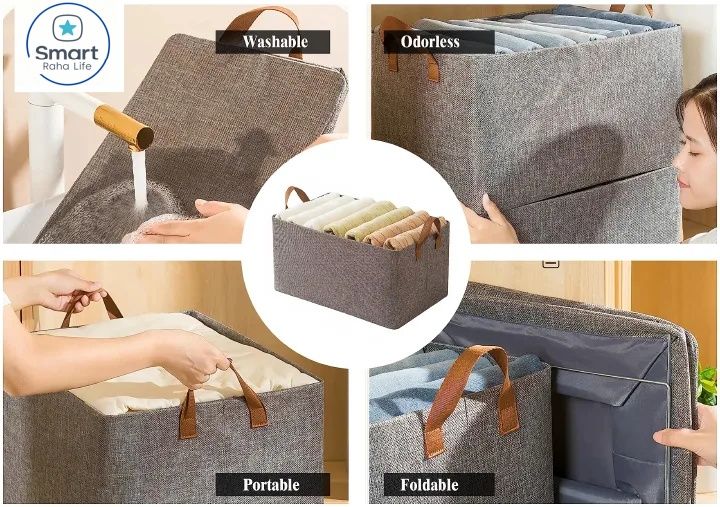 Smart
Raha Life

Washable

Odorless

Portable

Foldable