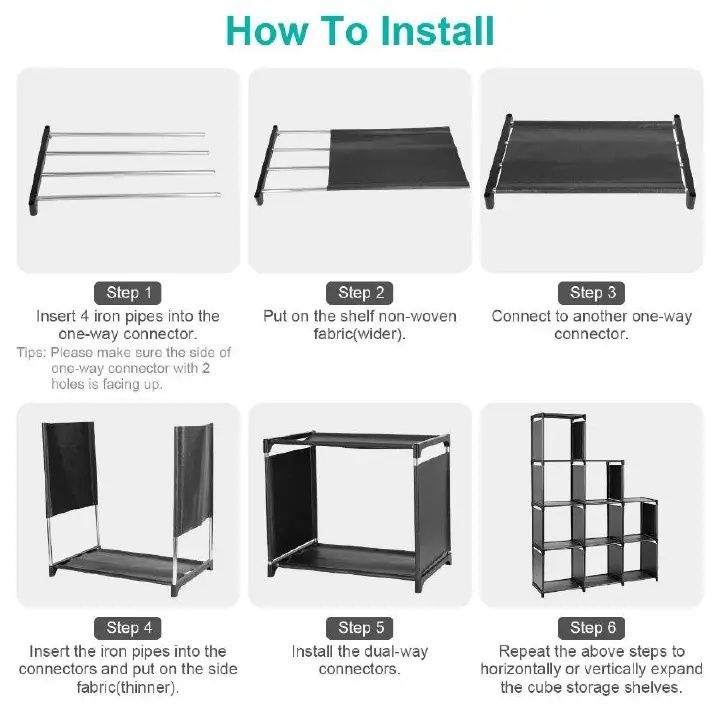 How To Install

Step 1

Insert 4 iron pipes into the one-way connector.

Tips: Please make sure the side of one-way connector with 2 holes is facing up.

Step 2

Put on the shelf non-woven fabric(wider).

Step 3

Connect to another one-way connector.

Step 4

Insert the iron pipes into the connectors and put on the side fabric(thinner).

Step 5

Install the dual-way connectors.

Step 6

Repeat the above steps to horizontally or vertically expand the cube storage shelves.