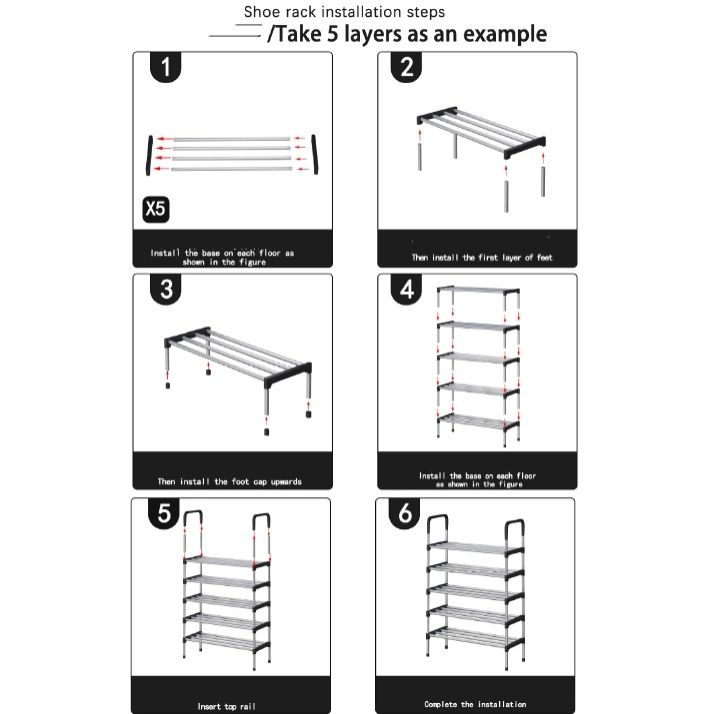 Shoe rack installation steps
/Take 5 layers as an example

1

X5

Install the base on each floor as shown in the figure

2

Then install the first layer of feet

3

Then install the foot cap upwards

4

Install the base on each floor as shown in the figure

5

Insert top rail

6

Complete the installation