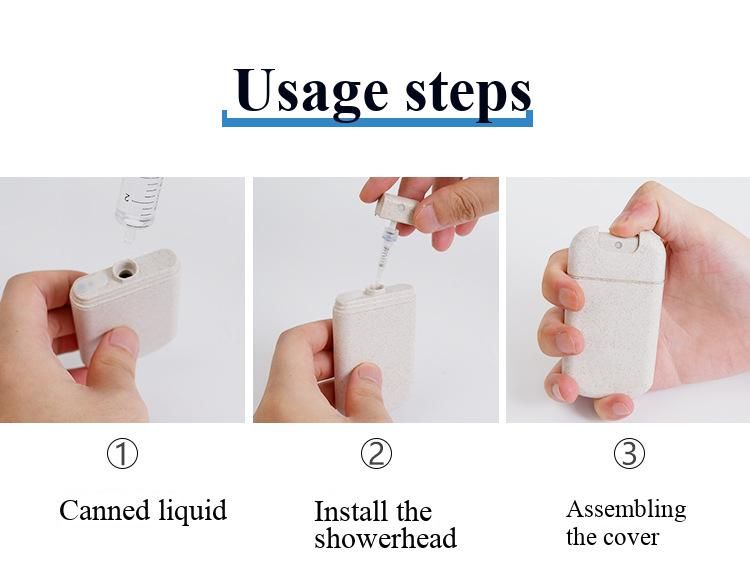 Usage steps

2

①

Canned liquid

②

Install the showerhead

③

Assembling the cover