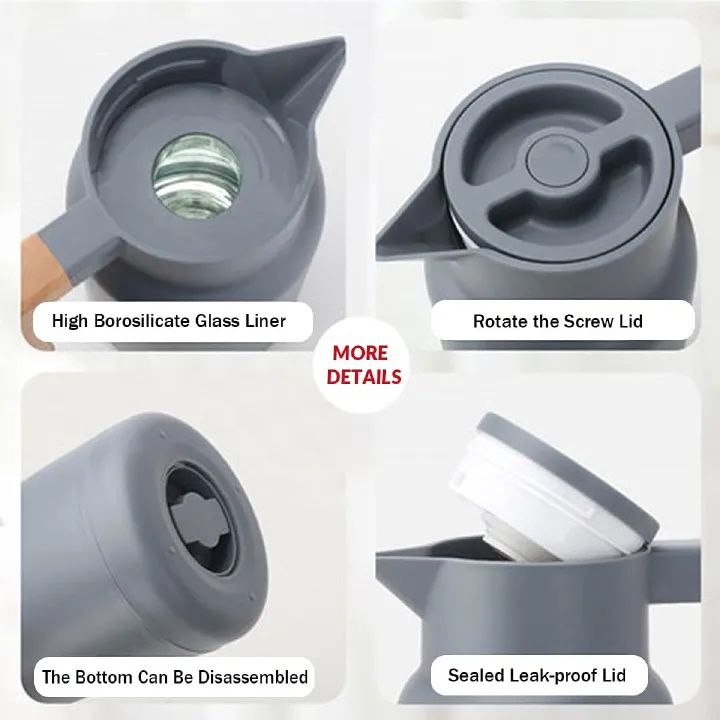 High Borosilicate Glass Liner

Rotate the Screw Lid

MORE DETAILS

The Bottom Can Be Disassembled

Sealed Leak-proof Lid