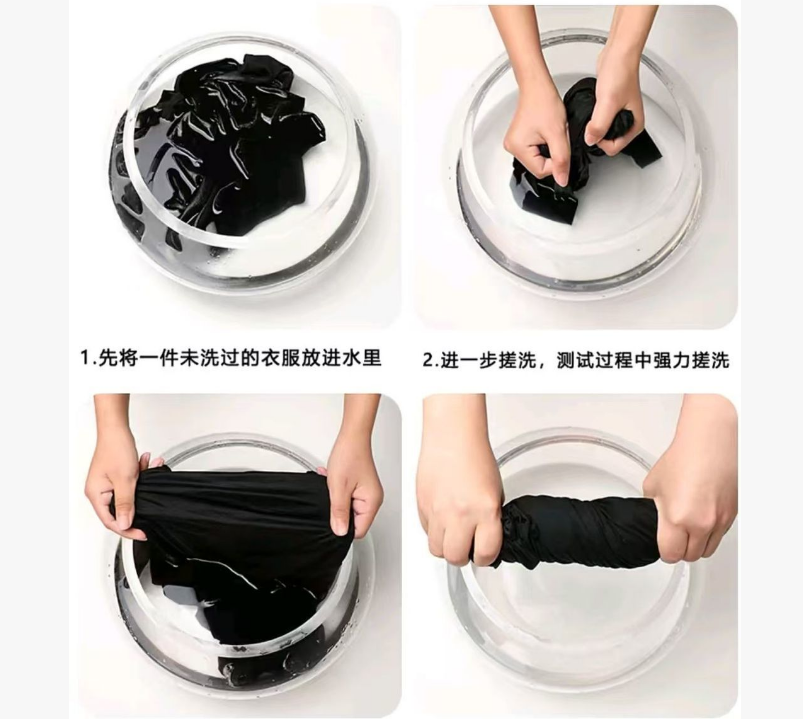 1.先将一件未洗过的衣服放进水里

2.进一步搓洗，测试过程中强力搓洗