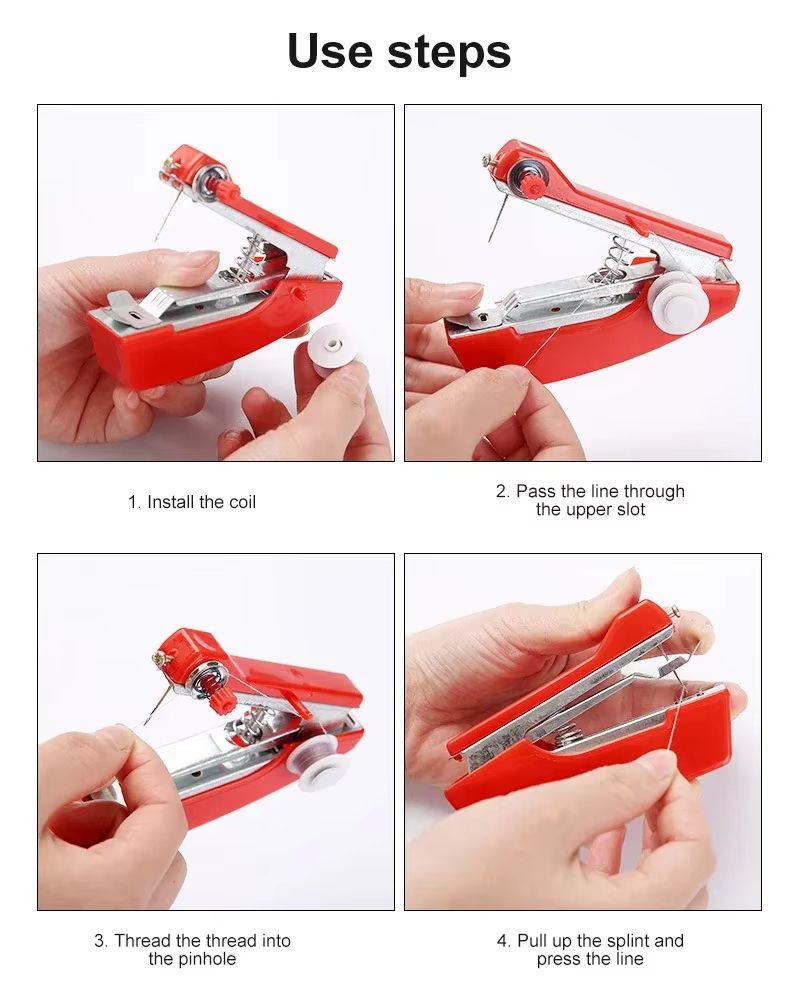 Use steps

1. Install the coil

2. Pass the line through the upper slot

3. Thread the thread into the pinhole

4. Pull up the splint and press the line