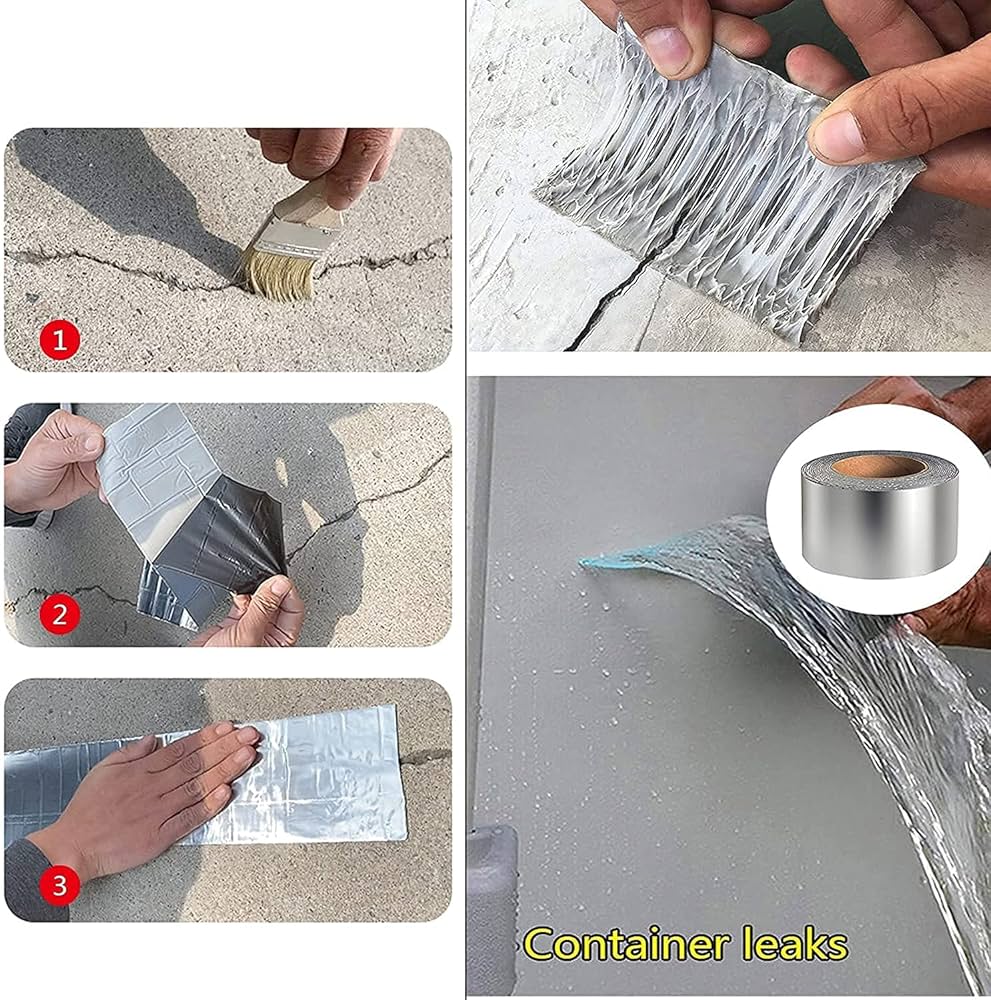 1

2

3

Container leaks