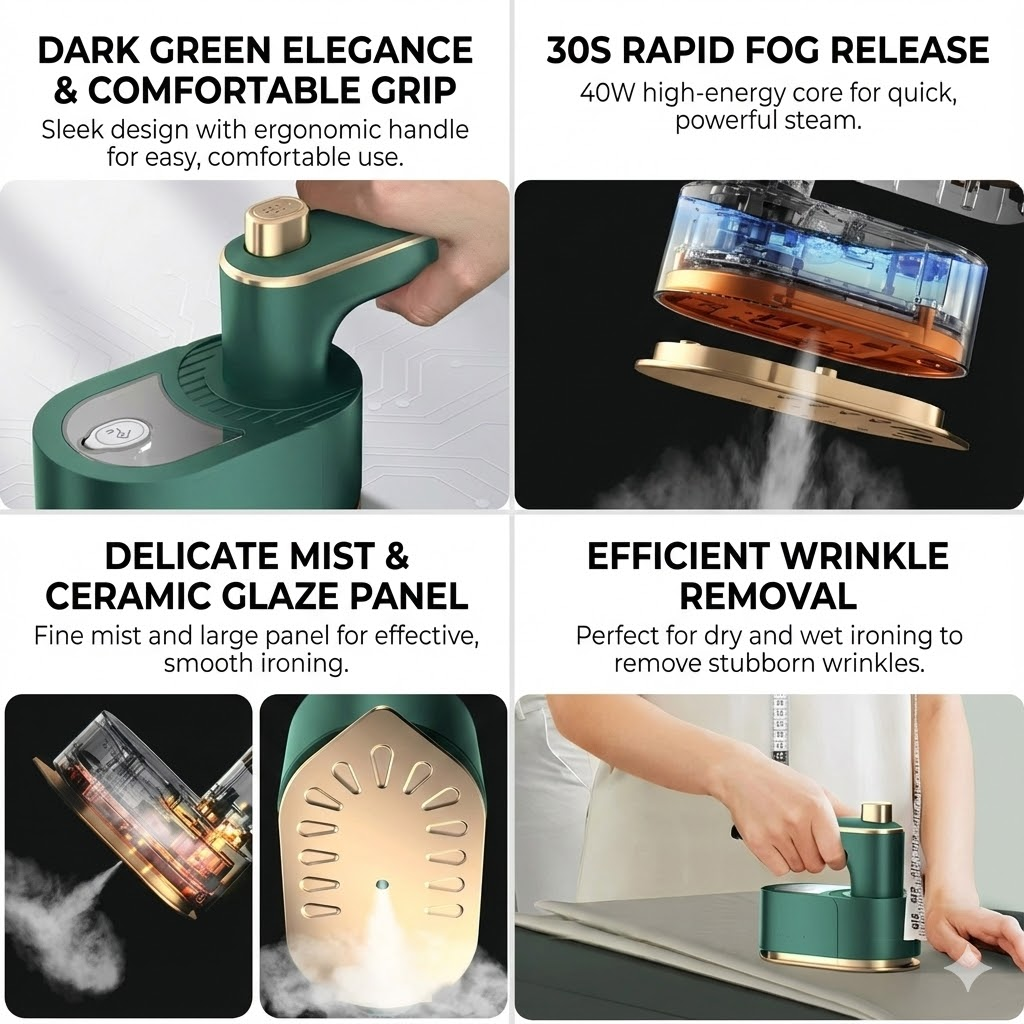 DARK GREEN ELEGANCE & COMFORTABLE GRIP

Sleek design with ergonomic handle for easy, comfortable use.

30S RAPID FOG RELEASE

40W high-energy core for quick, powerful steam.

DELICATE MIST & CERAMIC GLAZE PANEL

Fine mist and large panel for effective, smooth ironing.

EFFICIENT WRINKLE REMOVAL

Perfect for dry and wet ironing to remove stubborn wrinkles.