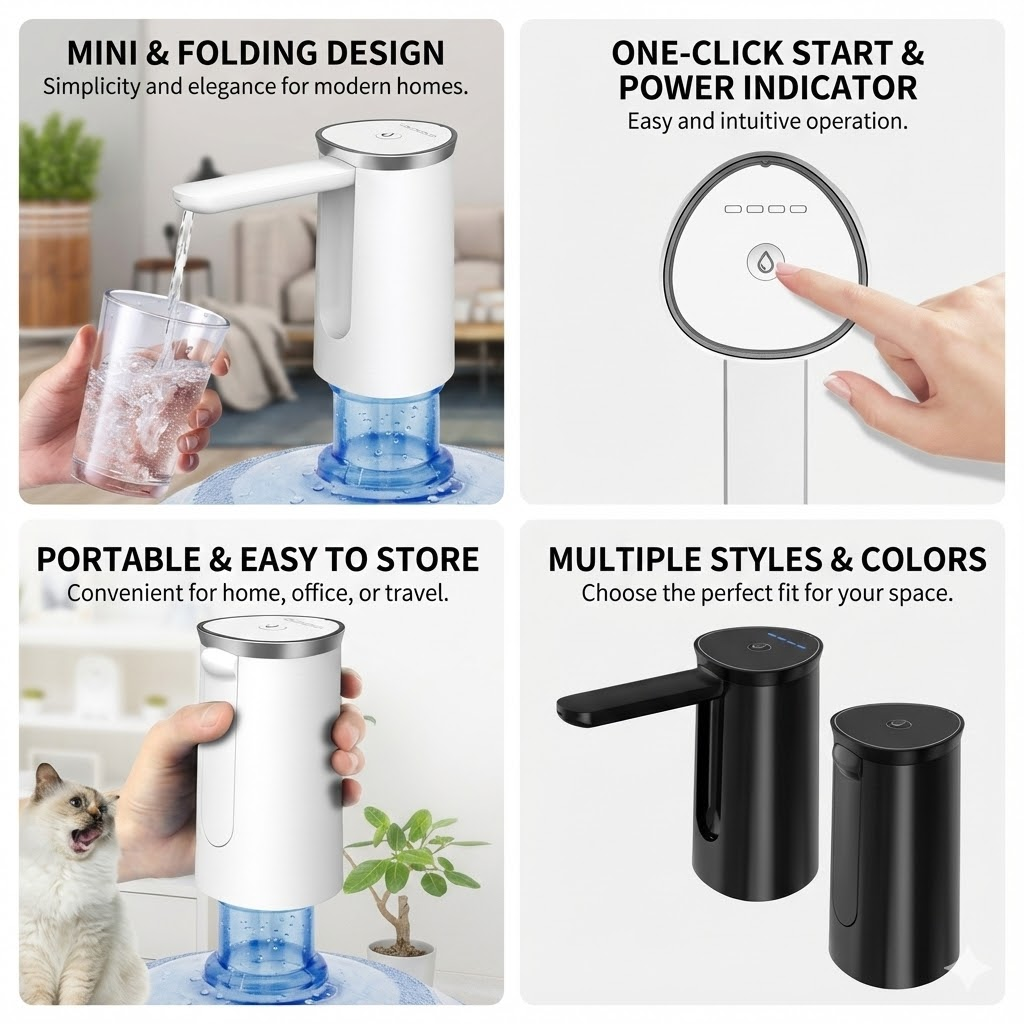 MINI & FOLDING DESIGN
Simplicity and elegance for modern homes.

ONE-CLICK START & POWER INDICATOR
Easy and intuitive operation.

PORTABLE & EASY TO STORE
Convenient for home, office, or travel.

MULTIPLE STYLES & COLORS
Choose the perfect fit for your space.