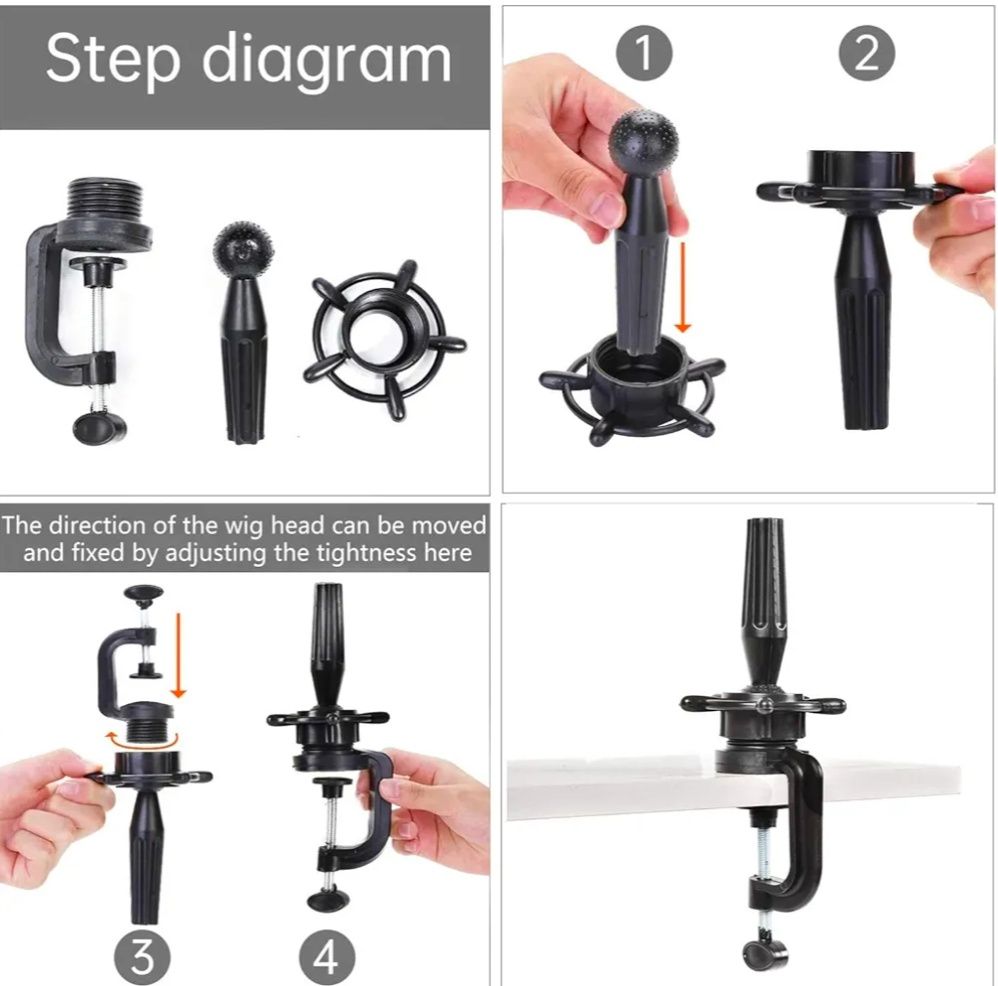 Step diagram

1

2

The direction of the wig head can be moved and fixed by adjusting the tightness here

3

4