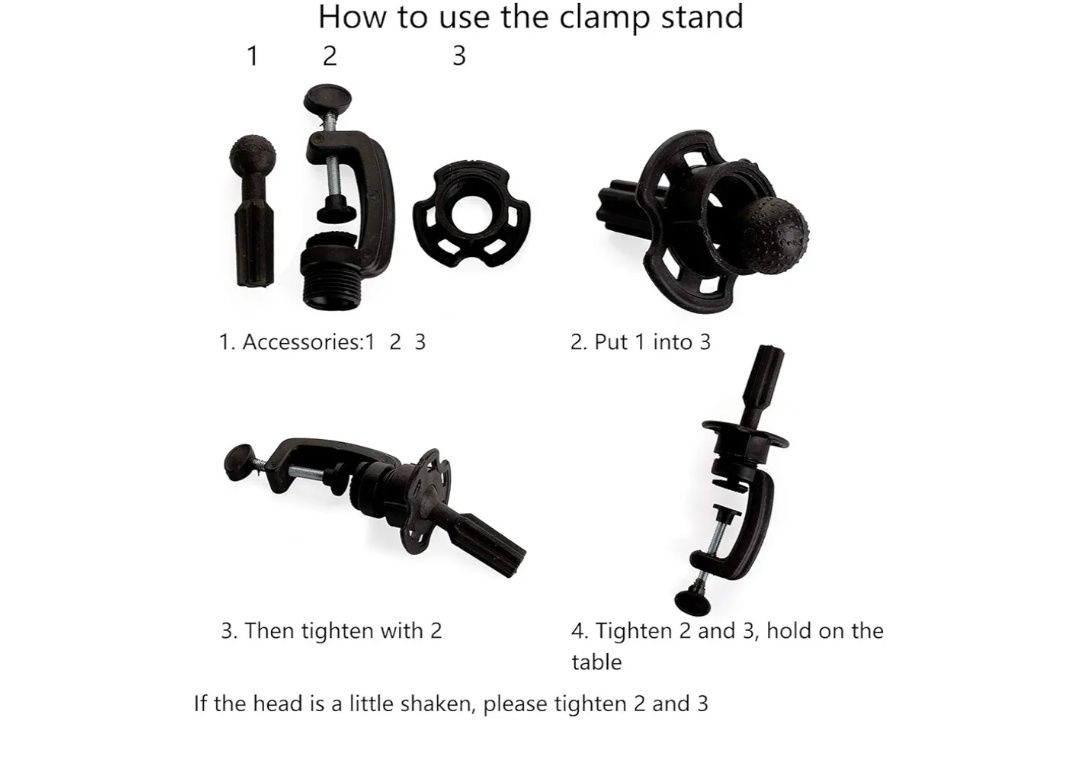 How to use the clamp stand

1 2 3

1. Accessories:1 2 3

2. Put 1 into 3

3. Then tighten with 2

4. Tighten 2 and 3, hold on the table

If the head is a little shaken, please tighten 2 and 3