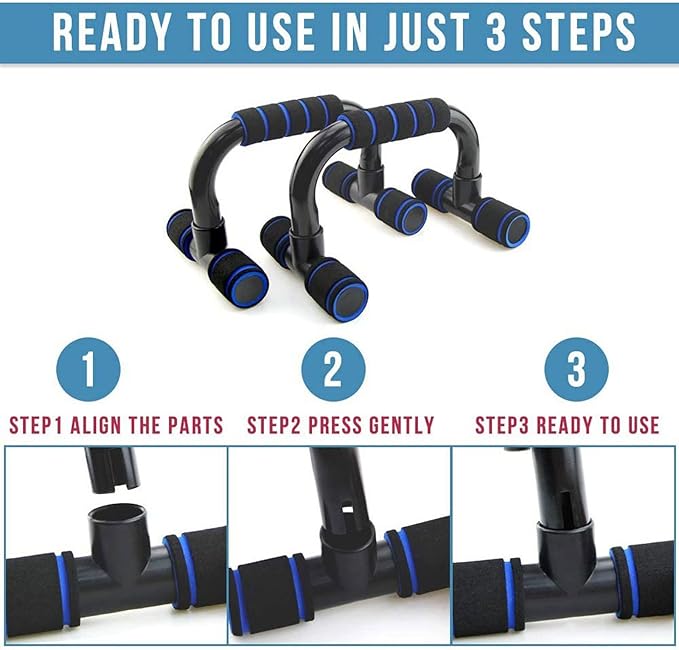 READY TO USE IN JUST 3 STEPS

1

STEP1 ALIGN THE PARTS

2

STEP2 PRESS GENTLY

3

STEP3 READY TO USE