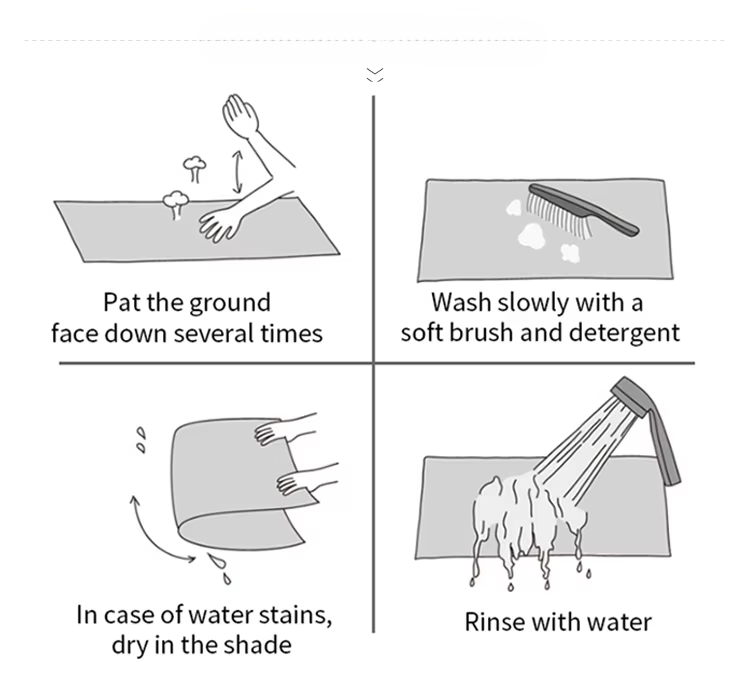 Pat the ground face down several times

Wash slowly with a soft brush and detergent

In case of water stains, dry in the shade

Rinse with water