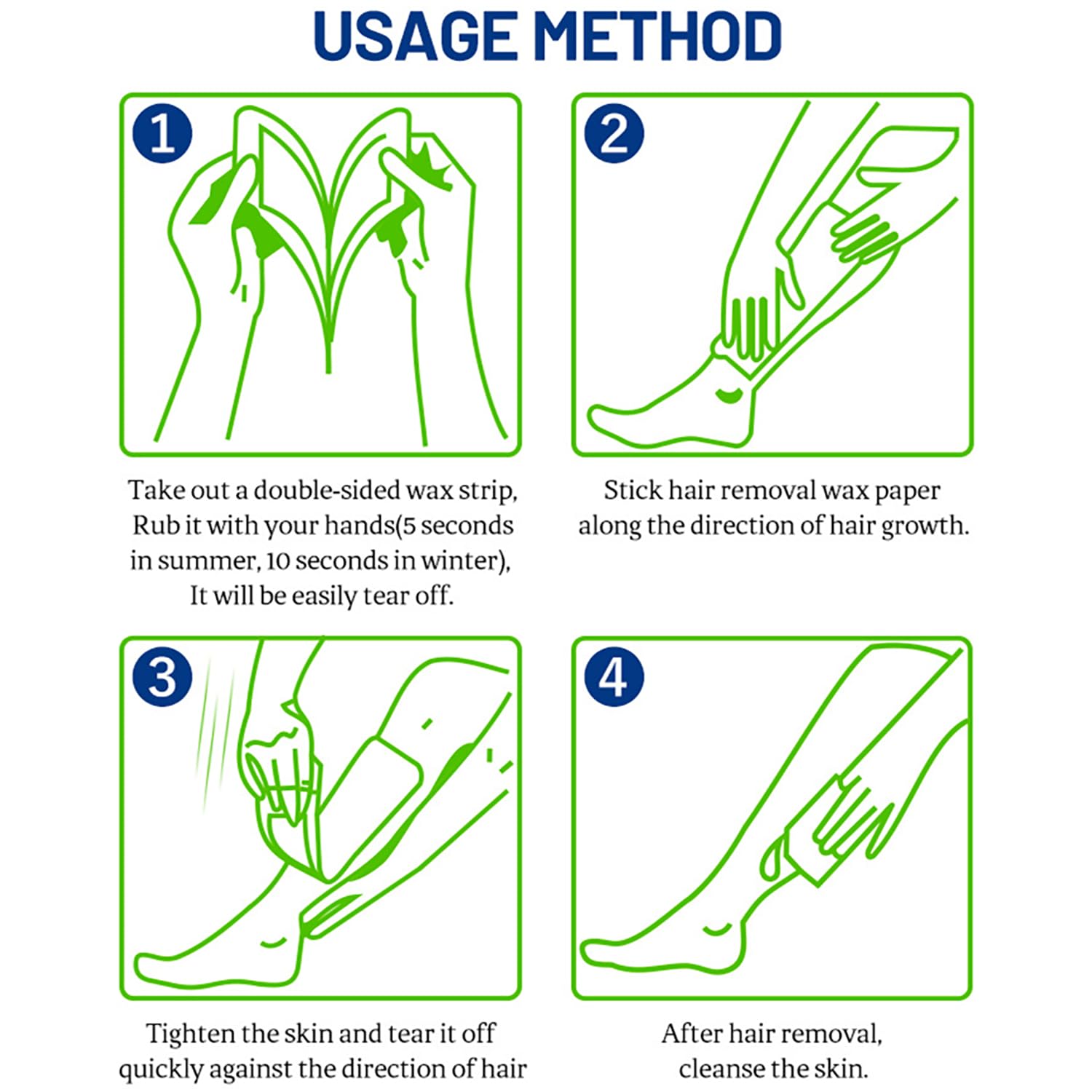 USAGE METHOD

1

Take out a double-sided wax strip, Rub it with your hands(5 seconds in summer, 10 seconds in winter), It will be easily tear off.

2

Stick hair removal wax paper along the direction of hair growth.

3

Tighten the skin and tear it off quickly against the direction of hair

4

After hair removal, cleanse the skin.