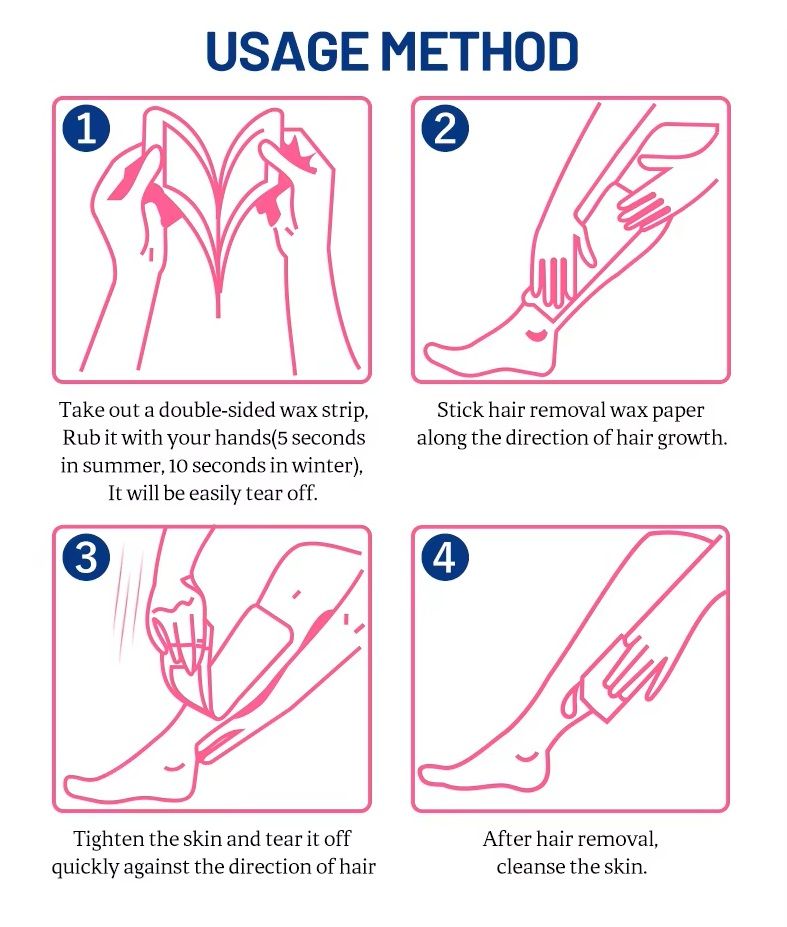 USAGE METHOD

1

Take out a double-sided wax strip, Rub it with your hands(5 seconds in summer, 10 seconds in winter), It will be easily tear off.

2

Stick hair removal wax paper along the direction of hair growth.

3

Tighten the skin and tear it off quickly against the direction of hair

4

After hair removal, cleanse the skin.