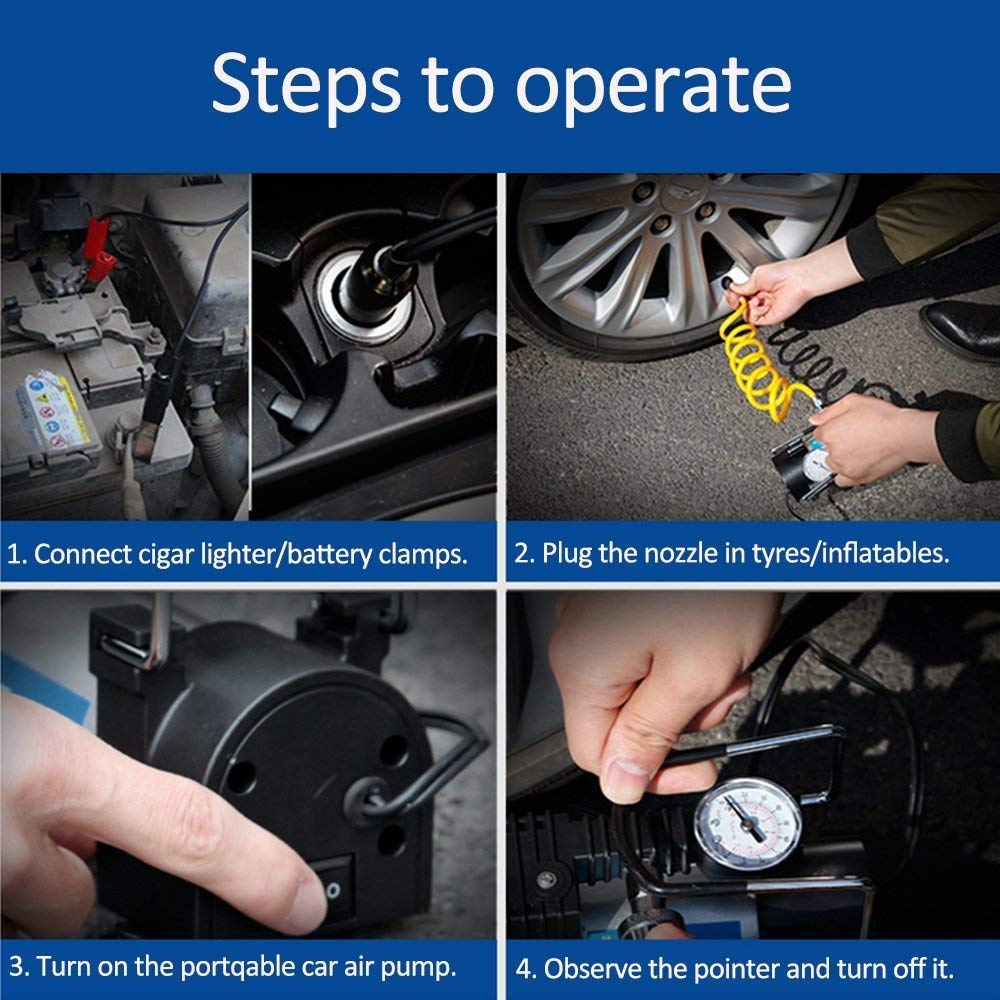 Steps to operate

1. Connect cigar lighter/battery clamps.

2. Plug the nozzle in tyres/inflatables.

3. Turn on the portqable car air pump.

4. Observe the pointer and turn off it.