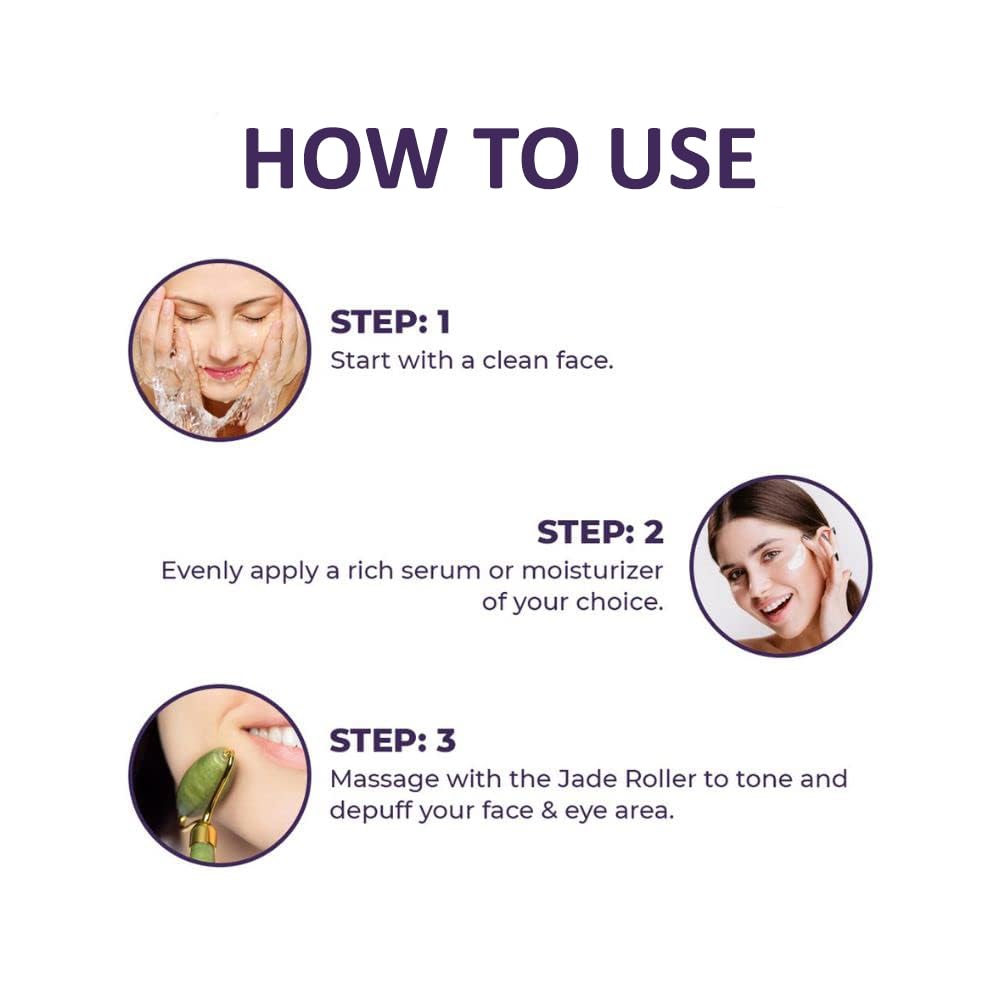 HOW TO USE

STEP: 1
Start with a clean face.

STEP: 2
Evenly apply a rich serum or moisturizer of your choice.

STEP: 3
Massage with the Jade Roller to tone and depuff your face & eye area.