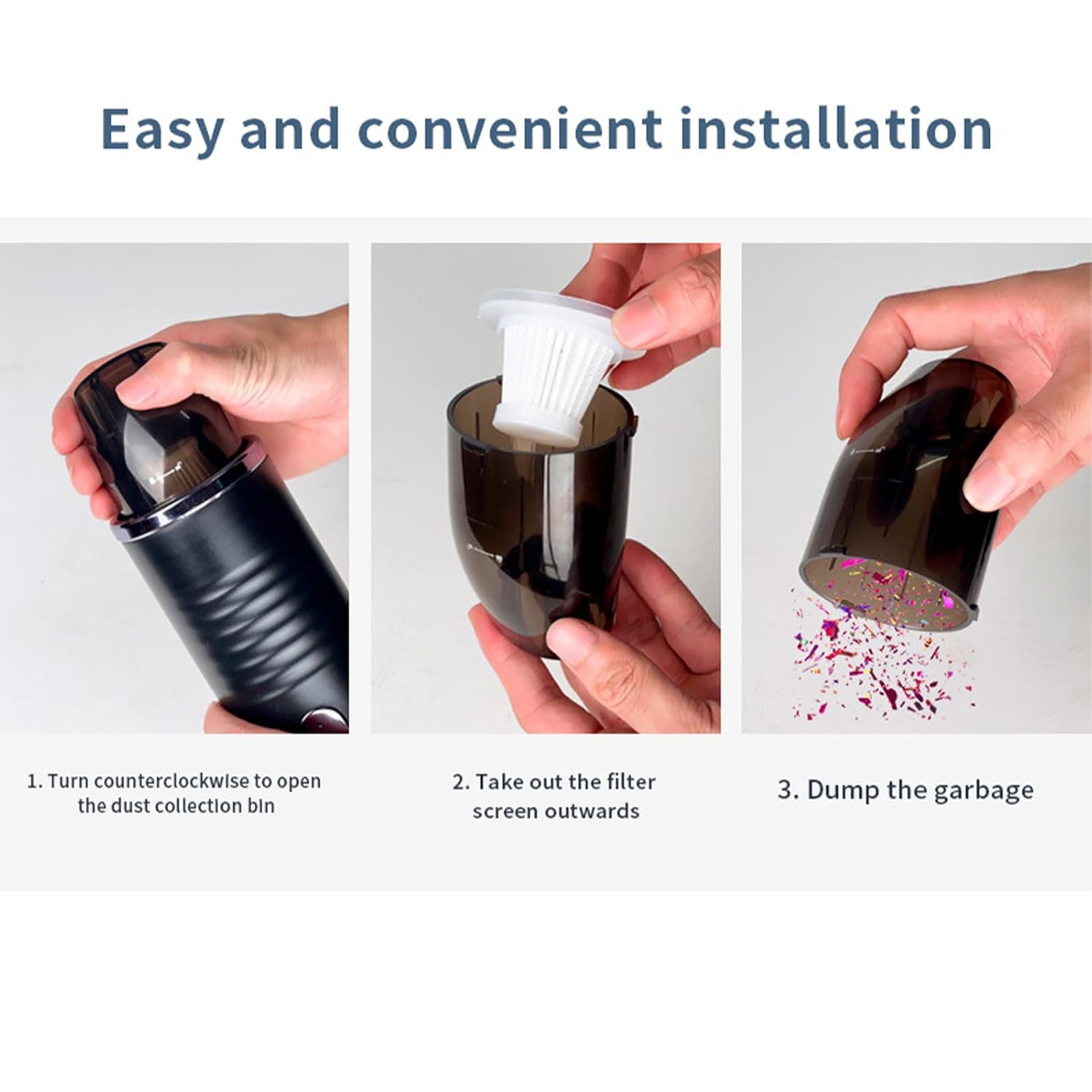 Easy and convenient installation

1. Turn counterclockwise to open the dust collection bin

2. Take out the filter screen outwards

3. Dump the garbage