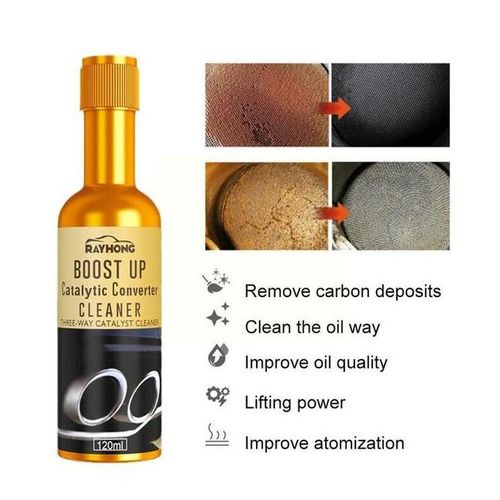 RAYHONG
BOOST UP
Catalytic Converter
CLEANER
THREE-WAY CATALYST CLEANER
120ml

Remove carbon deposits
Clean the oil way
Improve oil quality
Lifting power
Improve atomization