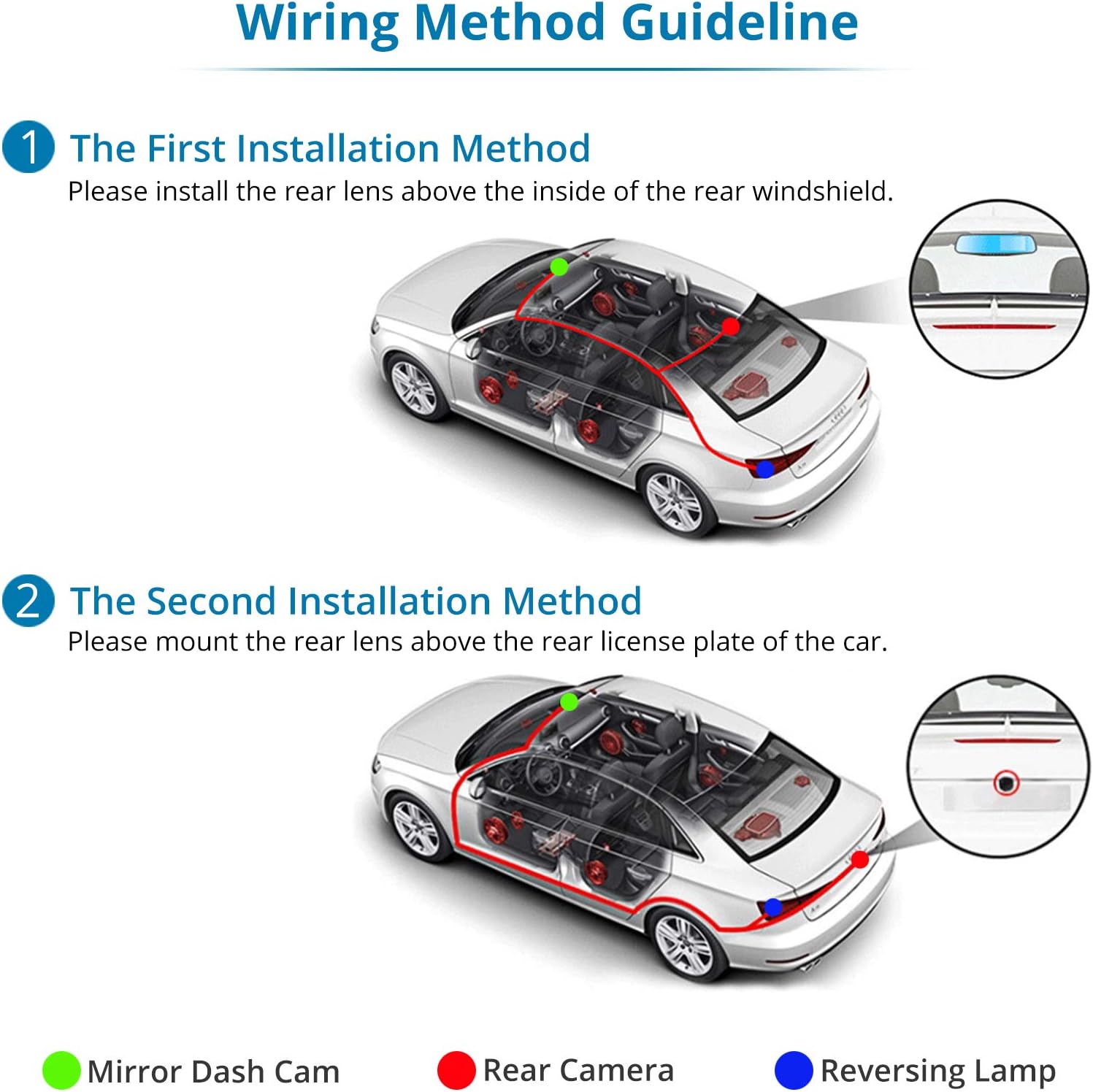 Wiring Method Guideline

1 The First Installation Method
Please install the rear lens above the inside of the rear windshield.

2 The Second Installation Method
Please mount the rear lens above the rear license plate of the car.

Mirror Dash Cam Rear Camera Reversing Lamp