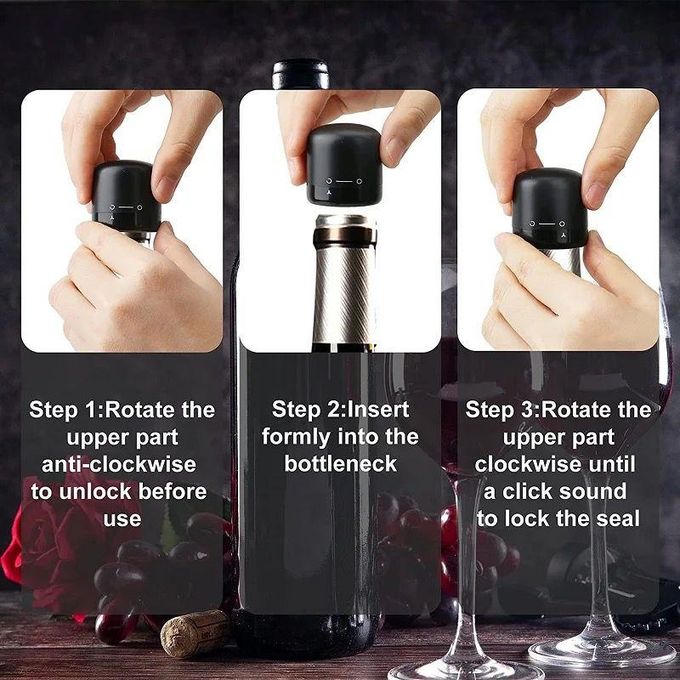 Step 1:Rotate the upper part anti-clockwise to unlock before use

Step 2:Insert formly into the bottleneck

Step 3:Rotate the upper part clockwise until a click sound to lock the seal