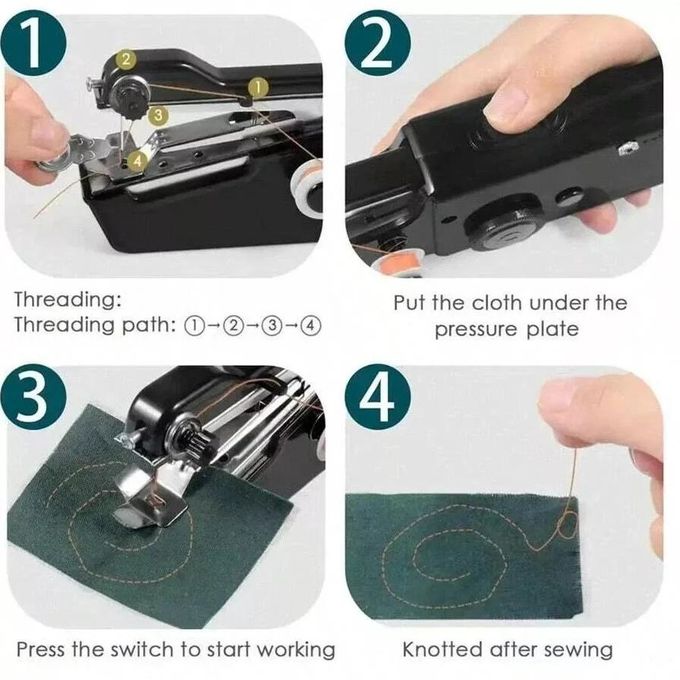 1

2

1

3

4

Threading:
Threading path: ①→②→③→④

2

Put the cloth under the pressure plate

3

Press the switch to start working

4

Knotted after sewing