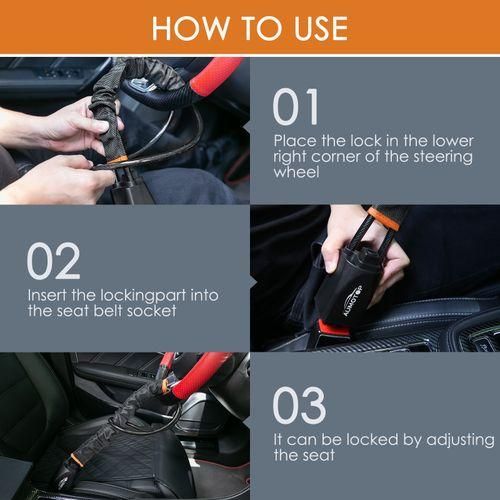 HOW TO USE

01
Place the lock in the lower right corner of the steering wheel

02
Insert the lockingpart into the seat belt socket

AUMOTOP

03
It can be locked by adjusting the seat