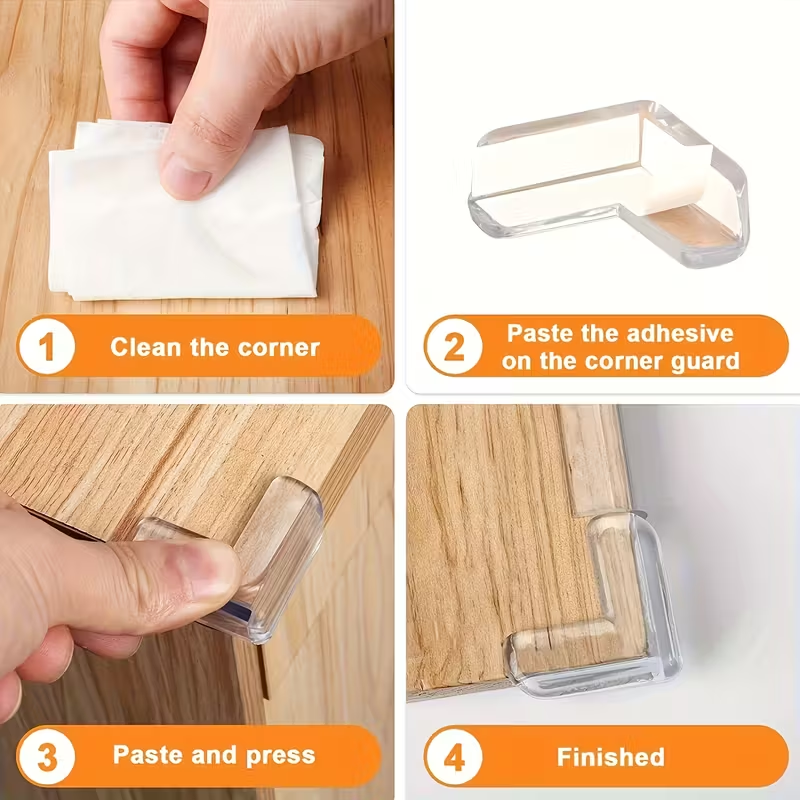 1 Clean the corner

2 Paste the adhesive on the corner guard

3 Paste and press

4 Finished