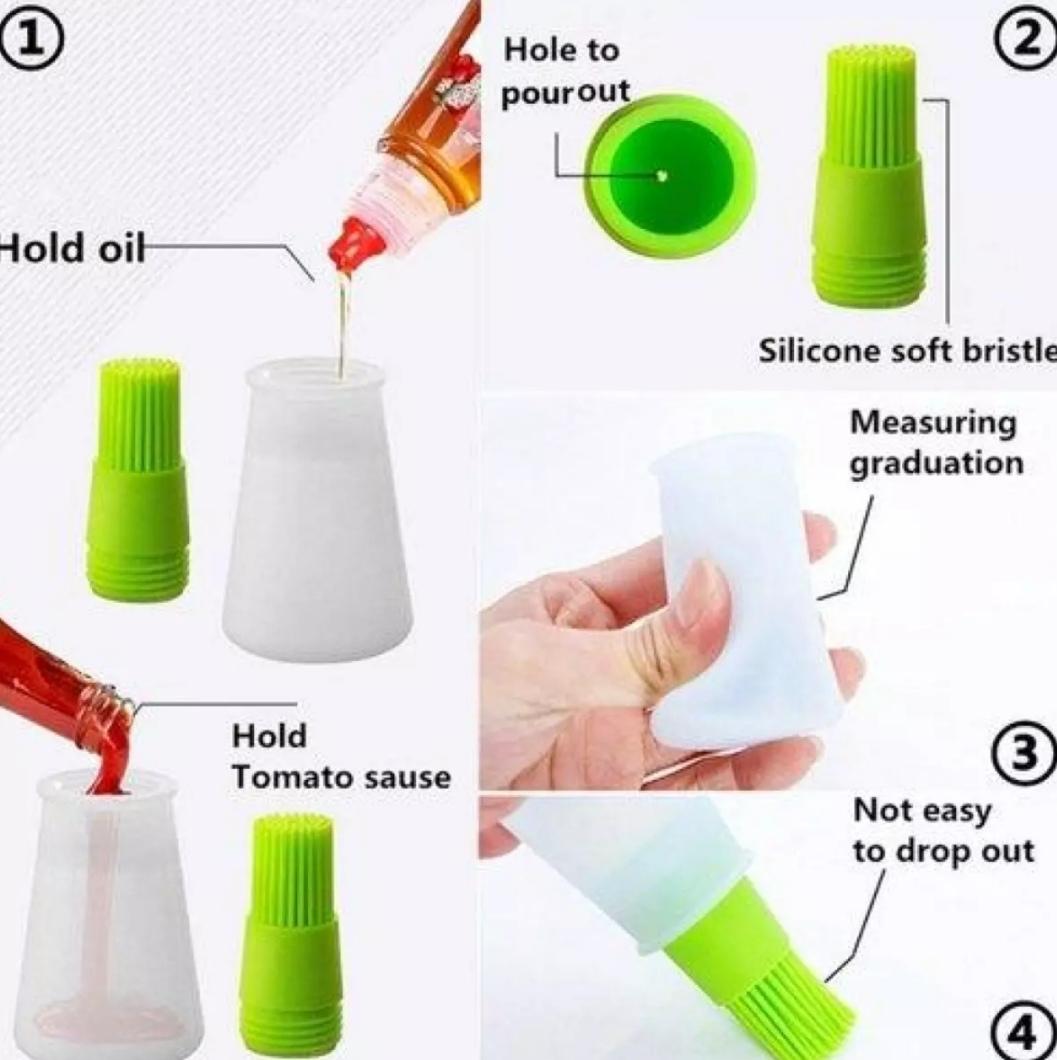 ①

Hold oil

Hold Tomato sause

Hole to pourout

②

Silicone soft bristle

Measuring graduation

③

Not easy to drop out

④