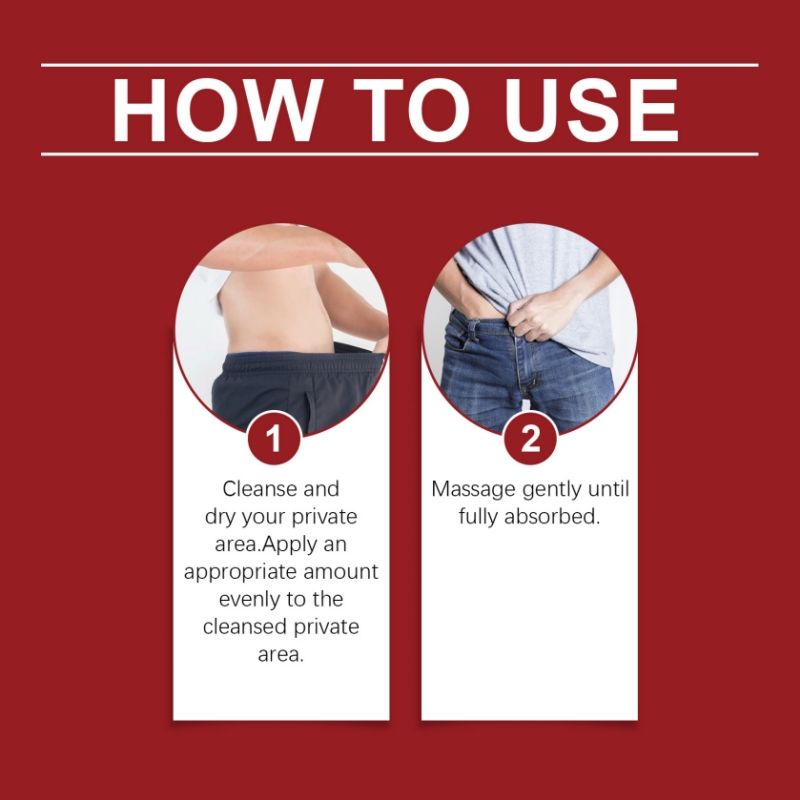 HOW TO USE

1

Cleanse and dry your private area.Apply an appropriate amount evenly to the cleansed private area.

2

Massage gently until fully absorbed.