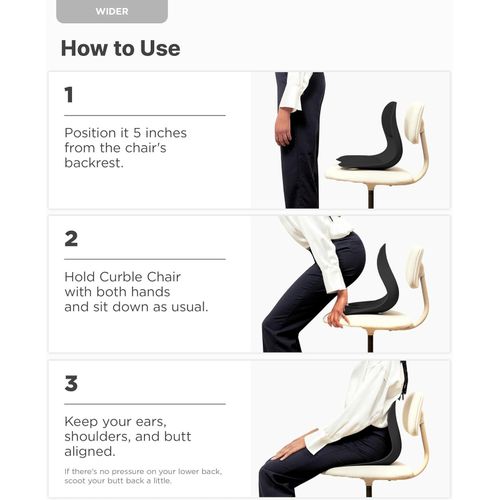 WIDER

How to Use

1

Position it 5 inches from the chair's backrest.

2

Hold Curble Chair with both hands and sit down as usual.

3

Keep your ears, shoulders, and butt aligned.

If there's no pressure on your lower back, scoot your butt back a little.