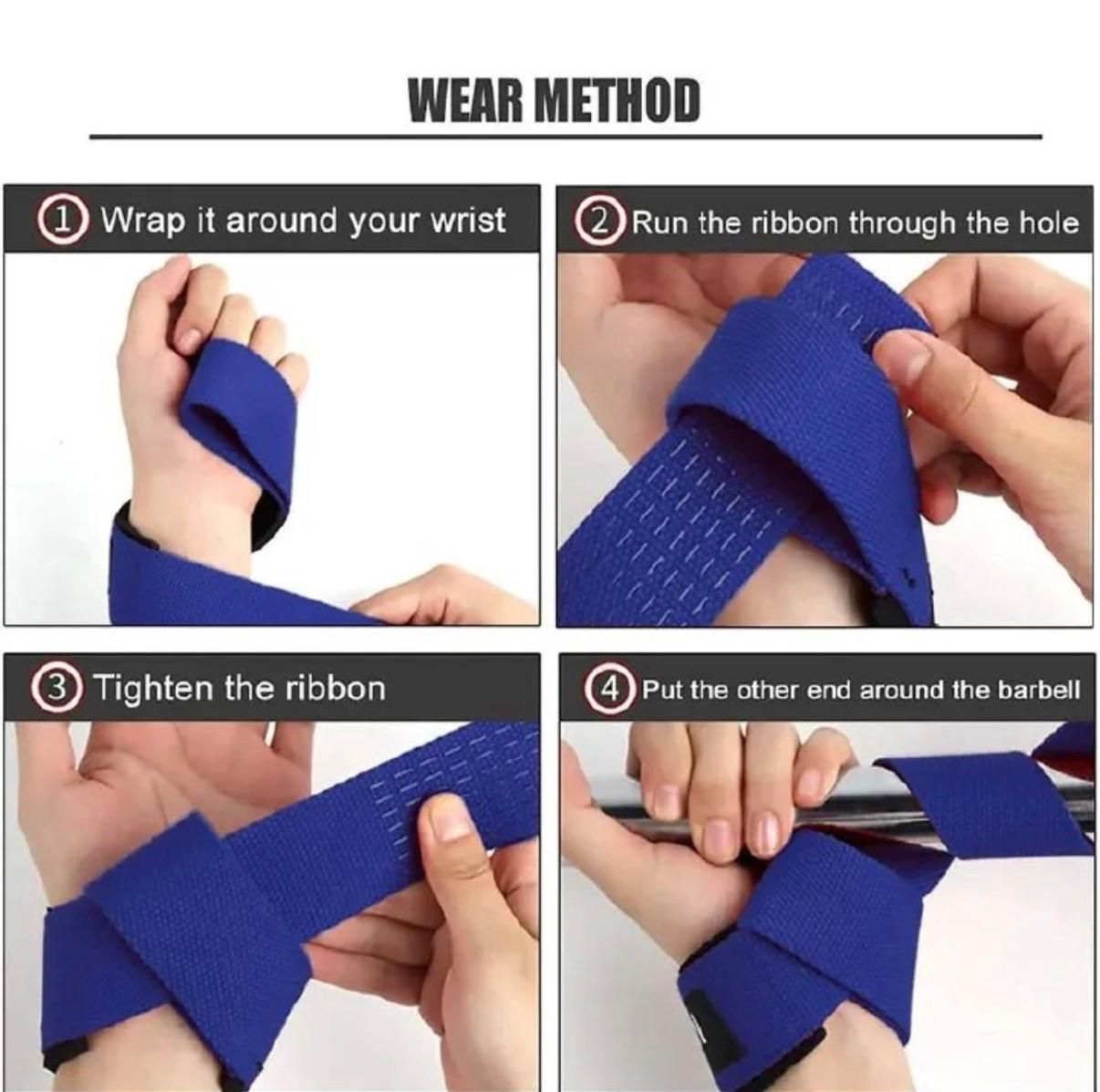 WEAR METHOD

1 Wrap it around your wrist

2 Run the ribbon through the hole

3 Tighten the ribbon

4 Put the other end around the barbell