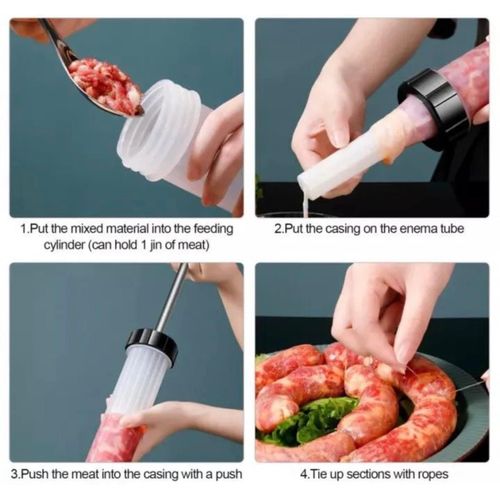 1.Put the mixed material into the feeding cylinder (can hold 1 jin of meat)

2.Put the casing on the enema tube

3.Push the meat into the casing with a push

4.Tie up sections with ropes