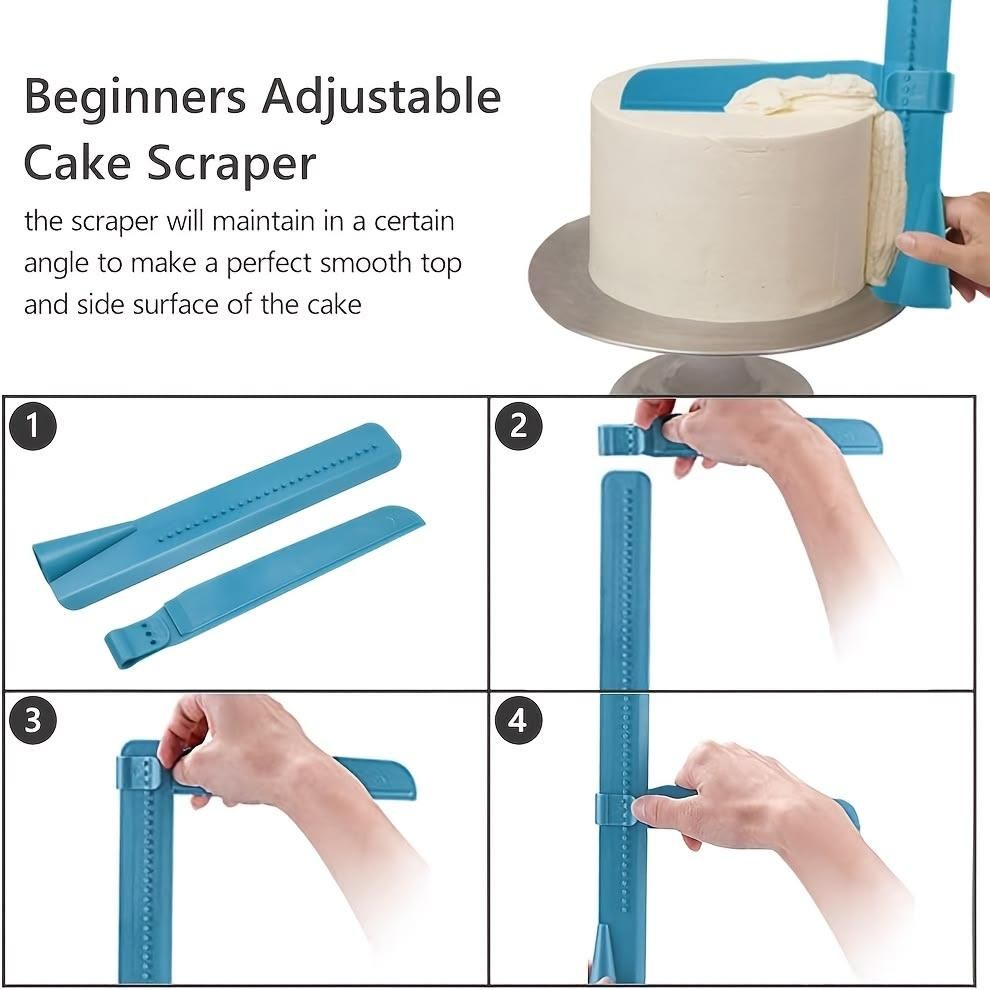 Beginners Adjustable Cake Scraper

the scraper will maintain in a certain angle to make a perfect smooth top and side surface of the cake

1

2

3

4