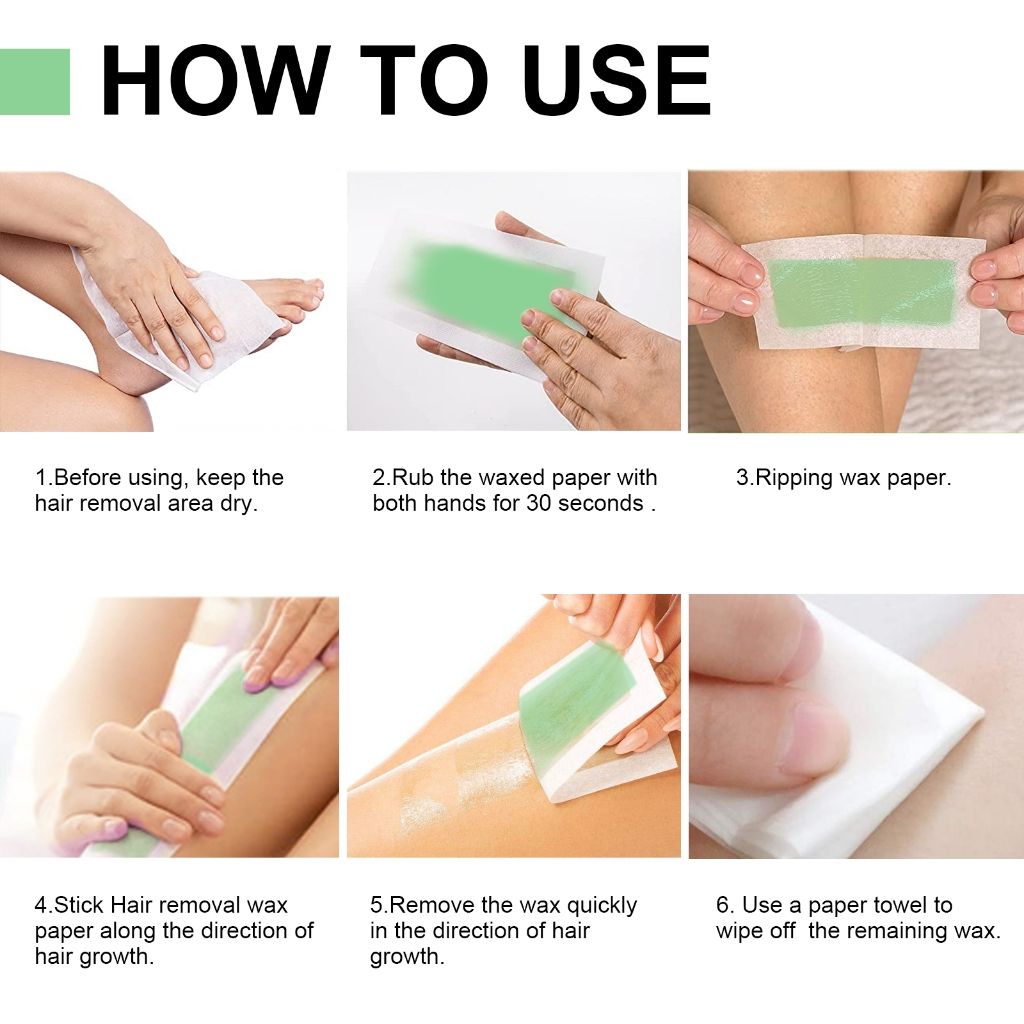 HOW TO USE

1.Before using, keep the hair removal area dry.

2.Rub the waxed paper with both hands for 30 seconds .

3.Ripping wax paper.

4.Stick Hair removal wax paper along the direction of hair growth.

5.Remove the wax quickly in the direction of hair growth.

6. Use a paper towel to wipe off the remaining wax.