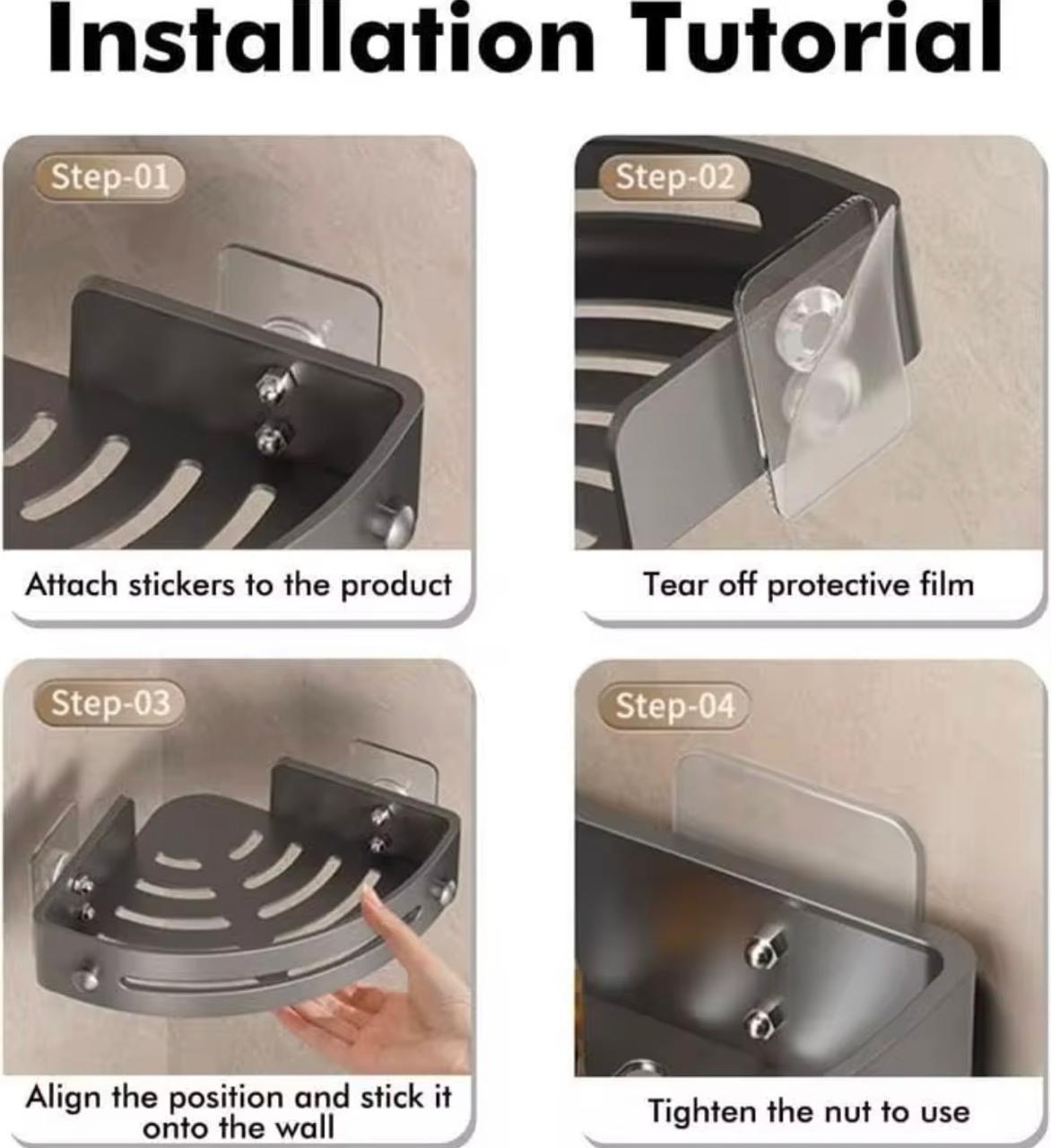 Installation Tutorial

Step-01

Attach stickers to the product

Step-02

Tear off protective film

Step-03

Align the position and stick it onto the wall

Step-04

Tighten the nut to use