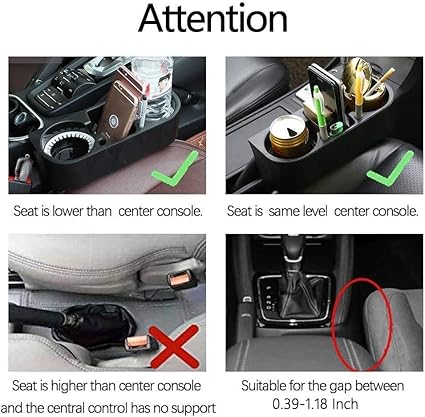 Attention

Seat is lower than  center console.

Seat is  same level  center console.

Seat is higher than center console and the central control has no support

Suitable for the gap between 0.39-1.18 Inch