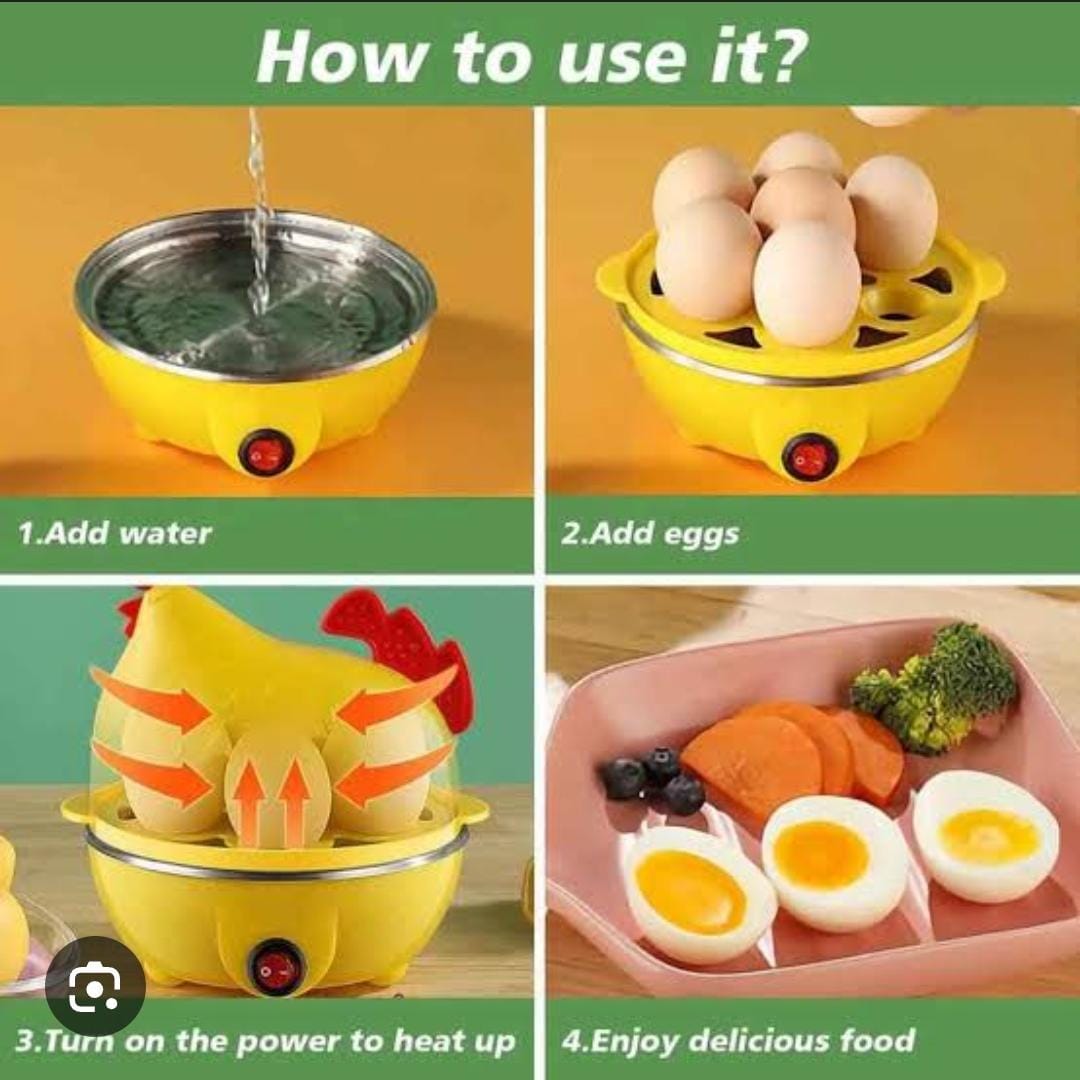 How to use it?

1.Add water

2.Add eggs

3.Turn on the power to heat up

4.Enjoy delicious food