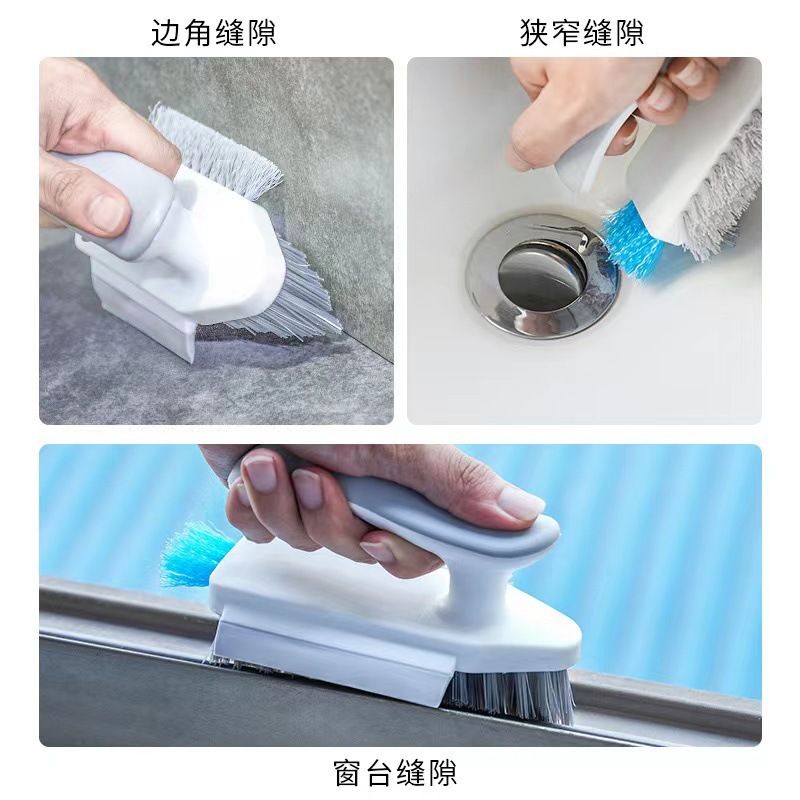 边角缝隙

狭窄缝隙

窗台缝隙