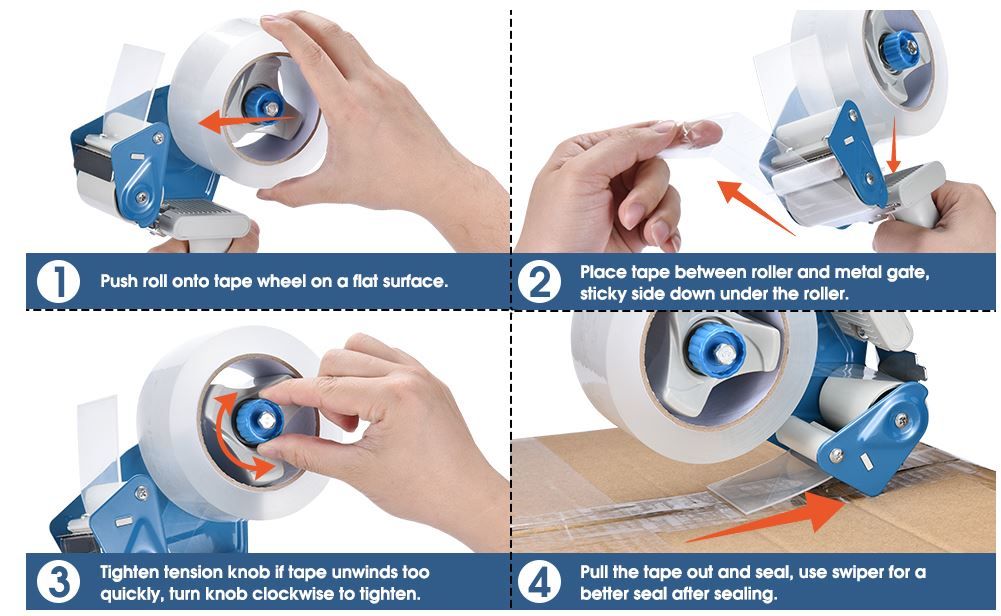 1 Push roll onto tape wheel on a flat surface.

2 Place tape between roller and metal gate, sticky side down under the roller.

3 Tighten tension knob if tape unwinds too quickly, turn knob clockwise to tighten.

4 Pull the tape out and seal, use swiper for a better seal after sealing.