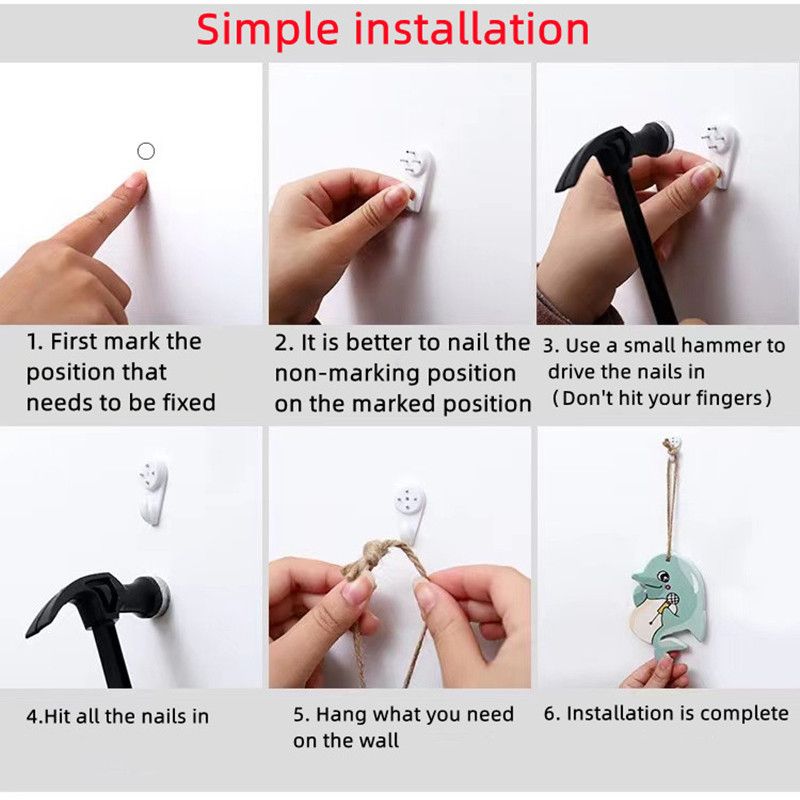 Simple installation

1. First mark the position that needs to be fixed

2. It is better to nail the non-marking position on the marked position

3. Use a small hammer to drive the nails in (Don't hit your fingers)

4.Hit all the nails in

5. Hang what you need on the wall

6. Installation is complete