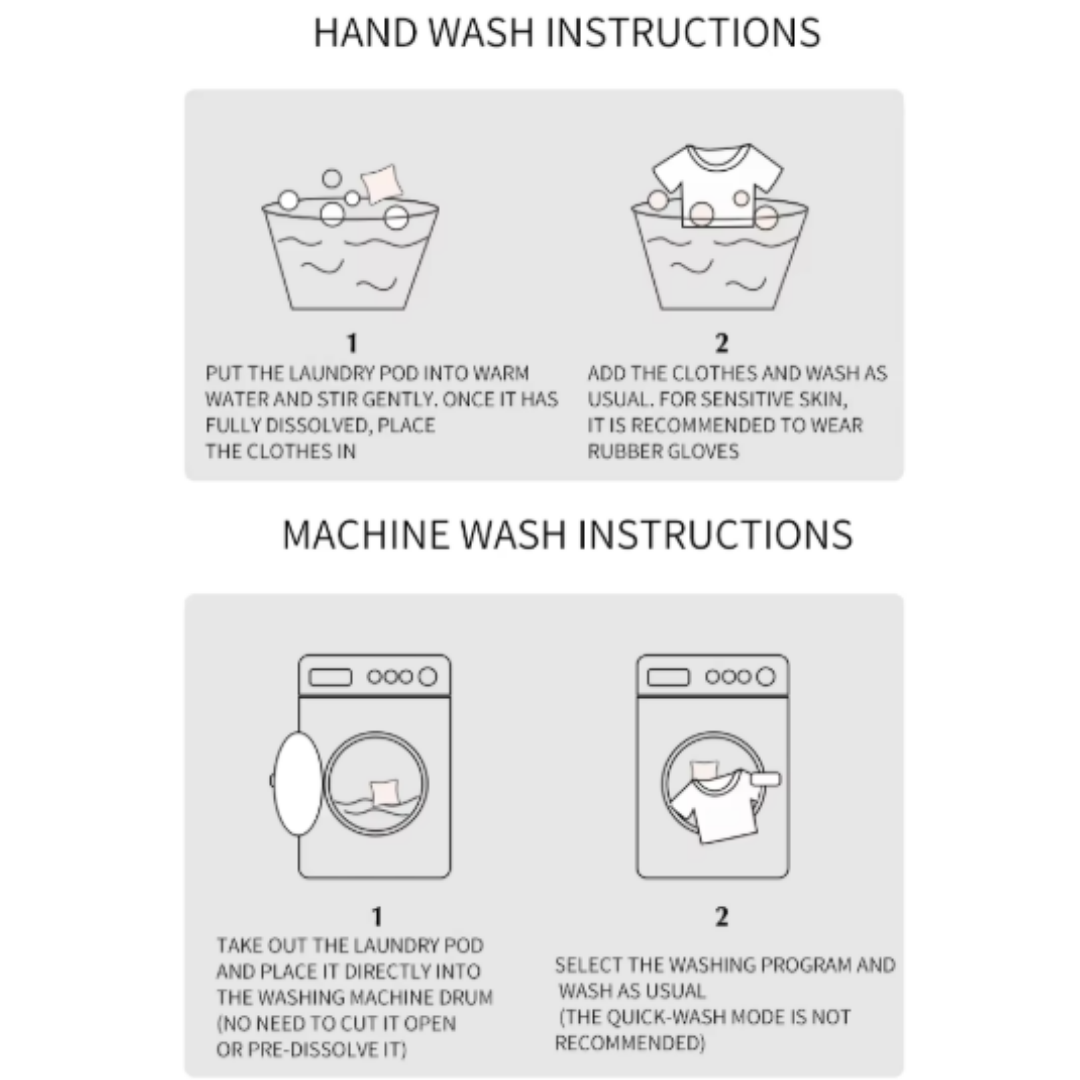 HAND WASH INSTRUCTIONS

1
PUT THE LAUNDRY POD INTO WARM WATER AND STIR GENTLY. ONCE IT HAS FULLY DISSOLVED, PLACE THE CLOTHES IN

2
ADD THE CLOTHES AND WASH AS USUAL. FOR SENSITIVE SKIN, IT IS RECOMMENDED TO WEAR RUBBER GLOVES

MACHINE WASH INSTRUCTIONS

1
TAKE OUT THE LAUNDRY POD AND PLACE IT DIRECTLY INTO THE WASHING MACHINE DRUM (NO NEED TO CUT IT OPEN OR PRE-DISSOLVE IT)

2
SELECT THE WASHING PROGRAM AND WASH AS USUAL (THE QUICK-WASH MODE IS NOT RECOMMENDED)