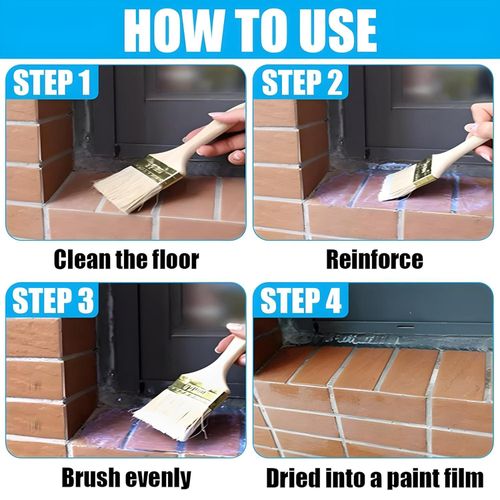 HOW TO USE

STEP 1

Clean the floor

STEP 2

Reinforce

STEP 3

Brush evenly

STEP 4

Dried into a paint film