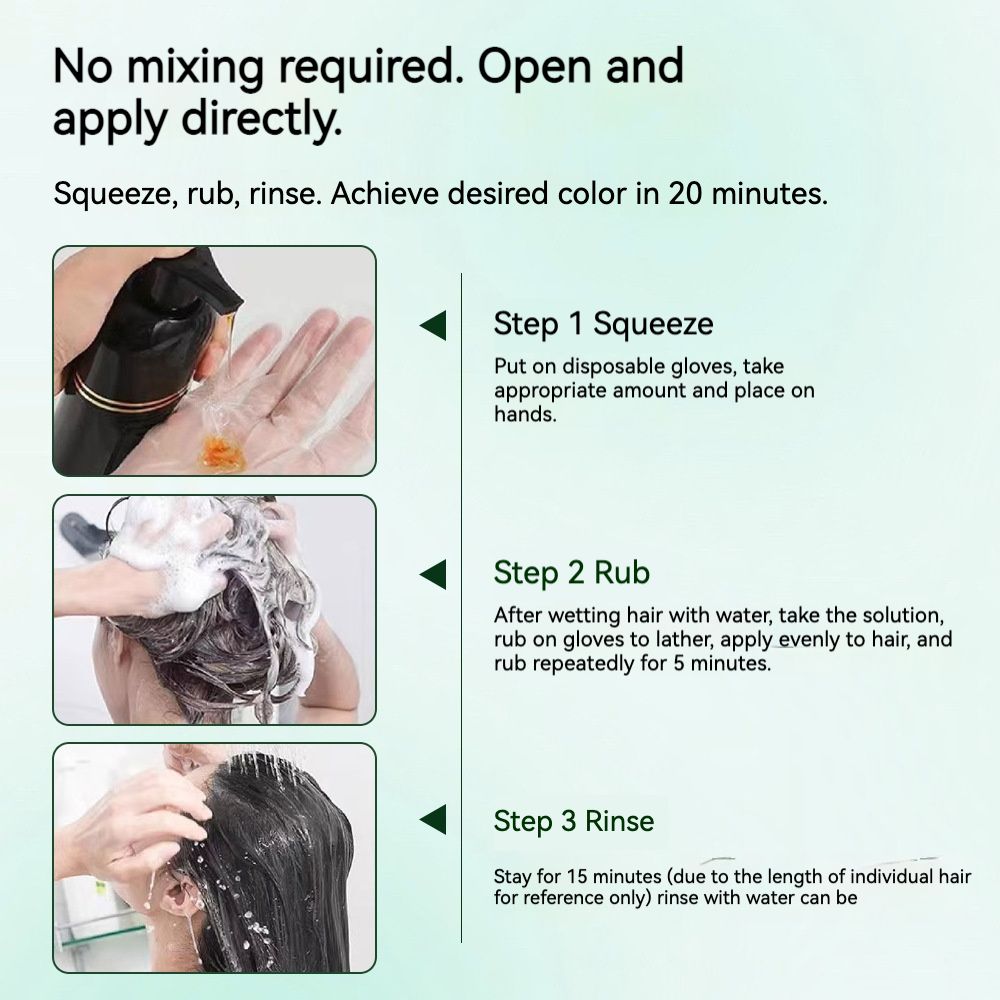 No mixing required. Open and apply directly.

Squeeze, rub, rinse. Achieve desired color in 20 minutes.

Step 1 Squeeze

Put on disposable gloves, take appropriate amount and place on hands.

Step 2 Rub

After wetting hair with water, take the solution, rub on gloves to lather, apply evenly to hair, and rub repeatedly for 5 minutes.

Step 3 Rinse

Stay for 15 minutes (due to the length of individual hair for reference only) rinse with water can be