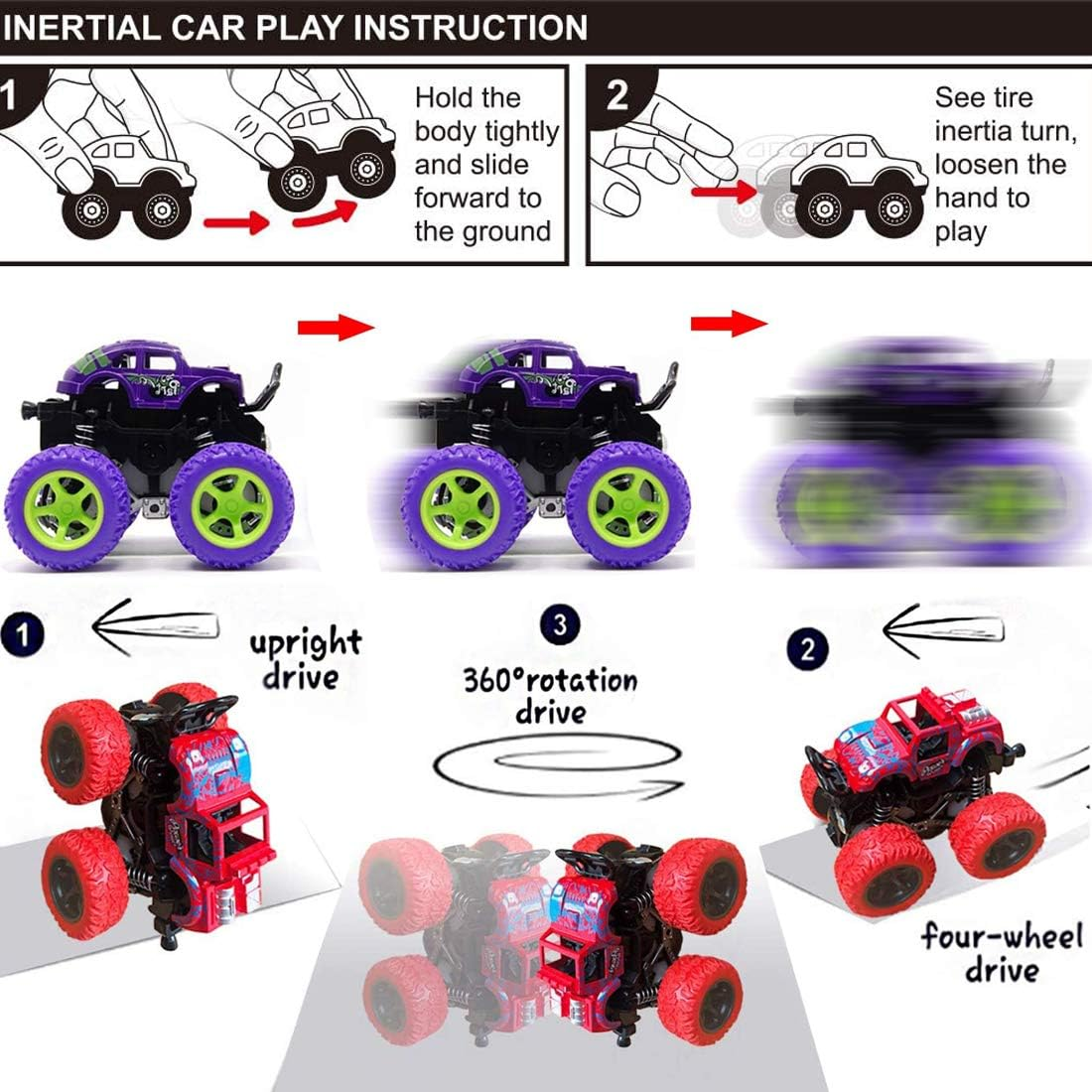 INERTIAL CAR PLAY INSTRUCTION

1 Hold the body tightly and slide forward to the ground

2 See tire inertia turn, loosen the hand to play

1 upright drive

3 360°rotation drive

2 four-wheel drive