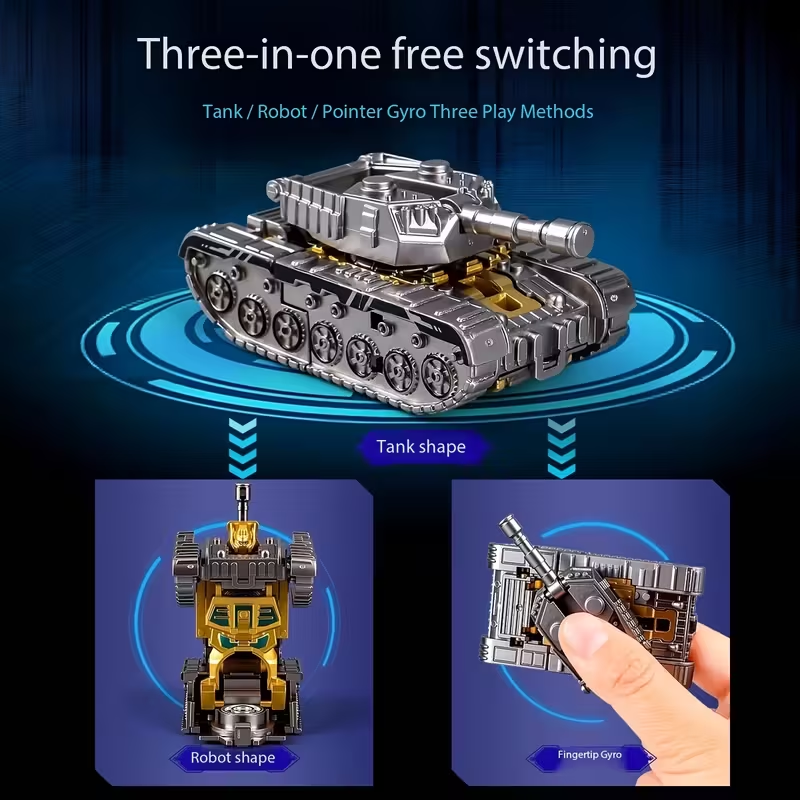 Three-in-one free switching

Tank / Robot / Pointer Gyro Three Play Methods

Tank shape

Robot shape

Fingertip Gyro