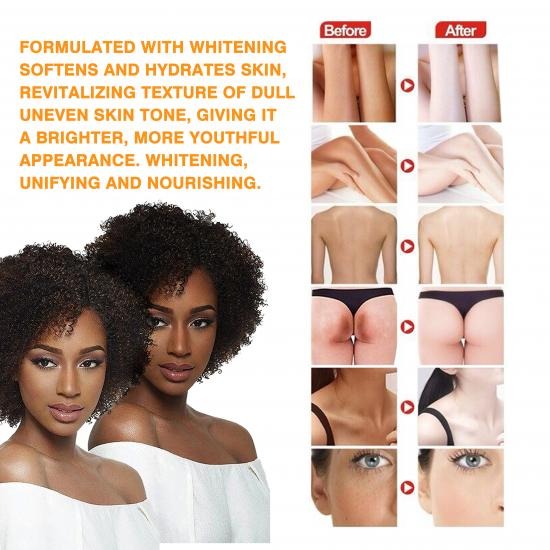 FORMULATED WITH WHITENING SOFTENS AND HYDRATES SKIN, REVITALIZING TEXTURE OF DULL UNEVEN SKIN TONE, GIVING IT A BRIGHTER, MORE YOUTHFUL APPEARANCE. WHITENING, UNIFYING AND NOURISHING.

Before

After