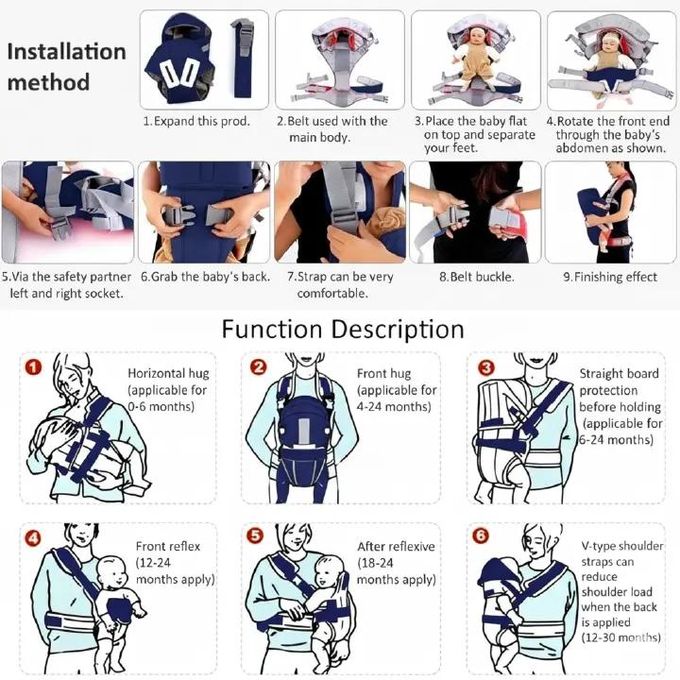 Installation method

1.Expand this prod.

2.Belt used with the main body.

3.Place the baby flat on top and separate your feet.

4.Rotate the front end through the baby's abdomen as shown.

5.Via the safety partner left and right socket.

6.Grab the baby's back.

7.Strap can be very comfortable.

8.Belt buckle.

9.Finishing effect

Function Description

1 Horizontal hug (applicable for 0-6 months)

2 Front hug (applicable for 4-24 months)

3 Straight board protection before holding (applicable for 6-24 months)

4 Front reflex (12-24 months apply)

5 After reflexive (18-24 months apply)

6 V-type shoulder straps can reduce shoulder load when the back is applied (12-30 months)