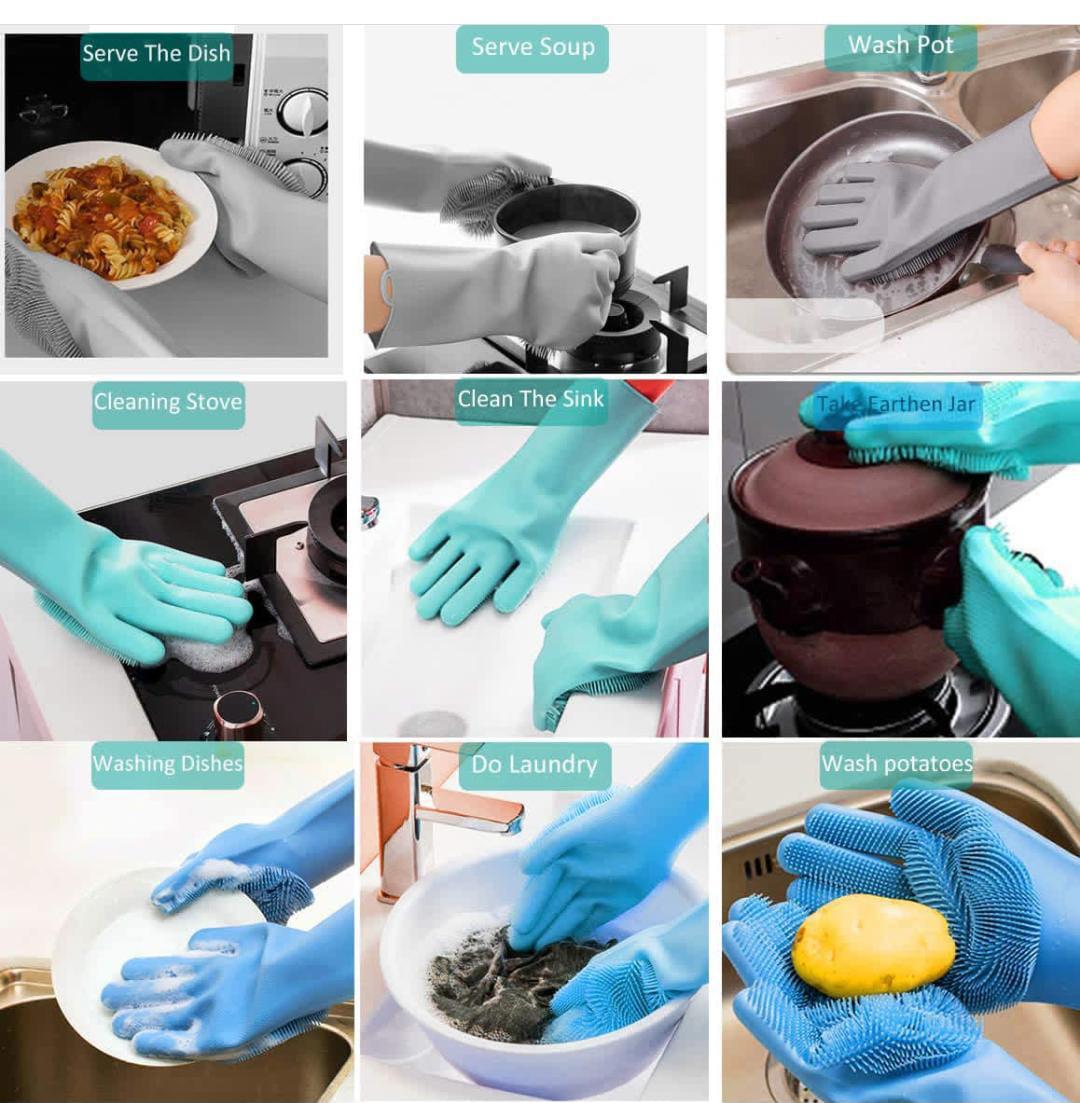 Serve The Dish

Serve Soup

Wash Pot

Cleaning Stove

Clean The Sink

Take Earthen Jar

Washing Dishes

Do Laundry

Wash potatoes