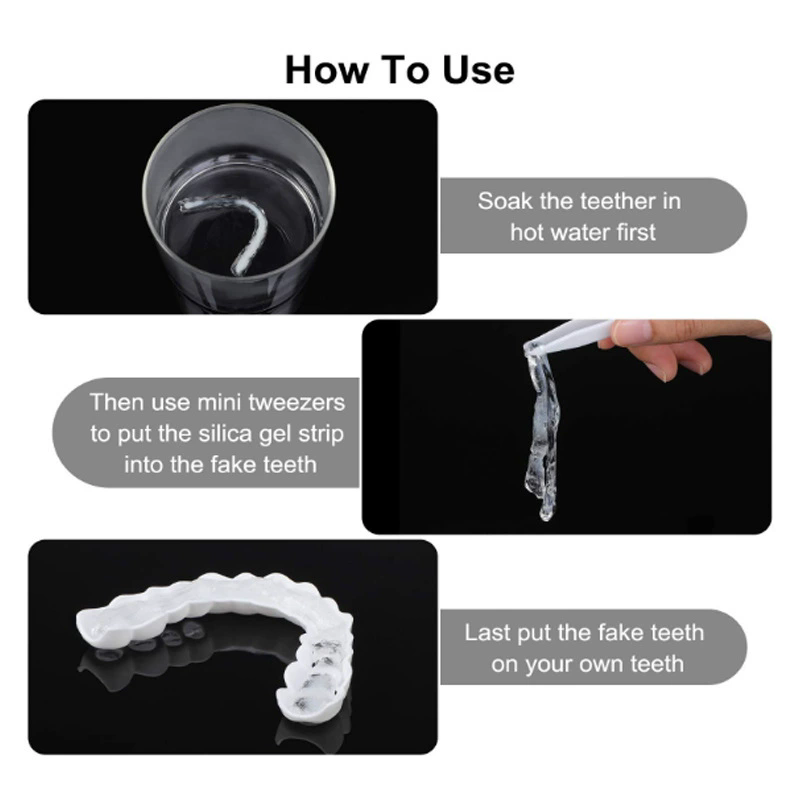 How To Use

Soak the teether in hot water first

Then use mini tweezers to put the silica gel strip into the fake teeth

Last put the fake teeth on your own teeth