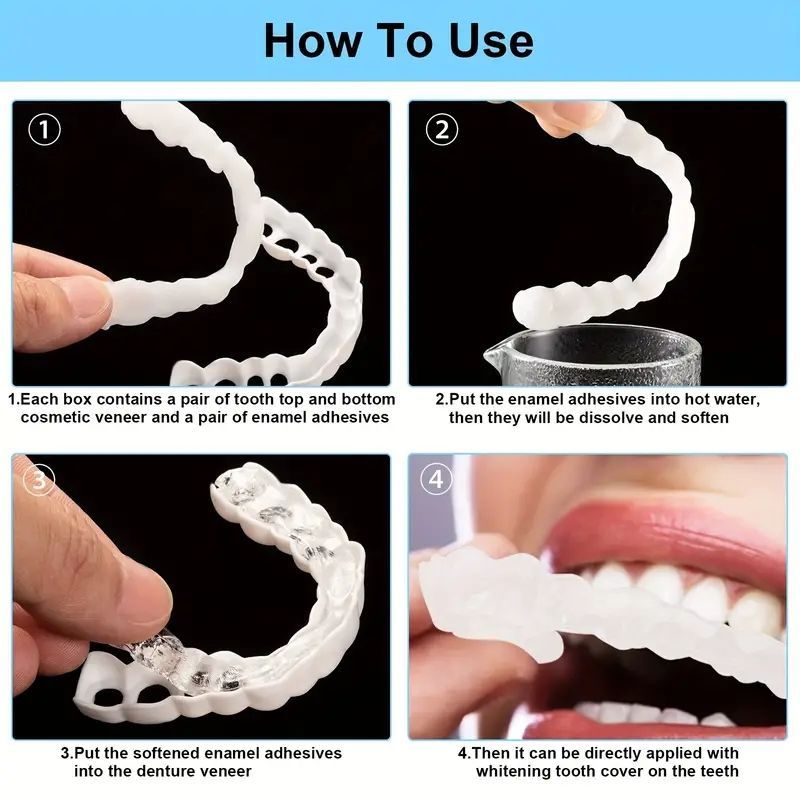 How To Use

①

1.Each box contains a pair of tooth top and bottom cosmetic veneer and a pair of enamel adhesives

②

2.Put the enamel adhesives into hot water, then they will be dissolve and soften

③

3.Put the softened enamel adhesives into the denture veneer

④

4.Then it can be directly applied with whitening tooth cover on the teeth